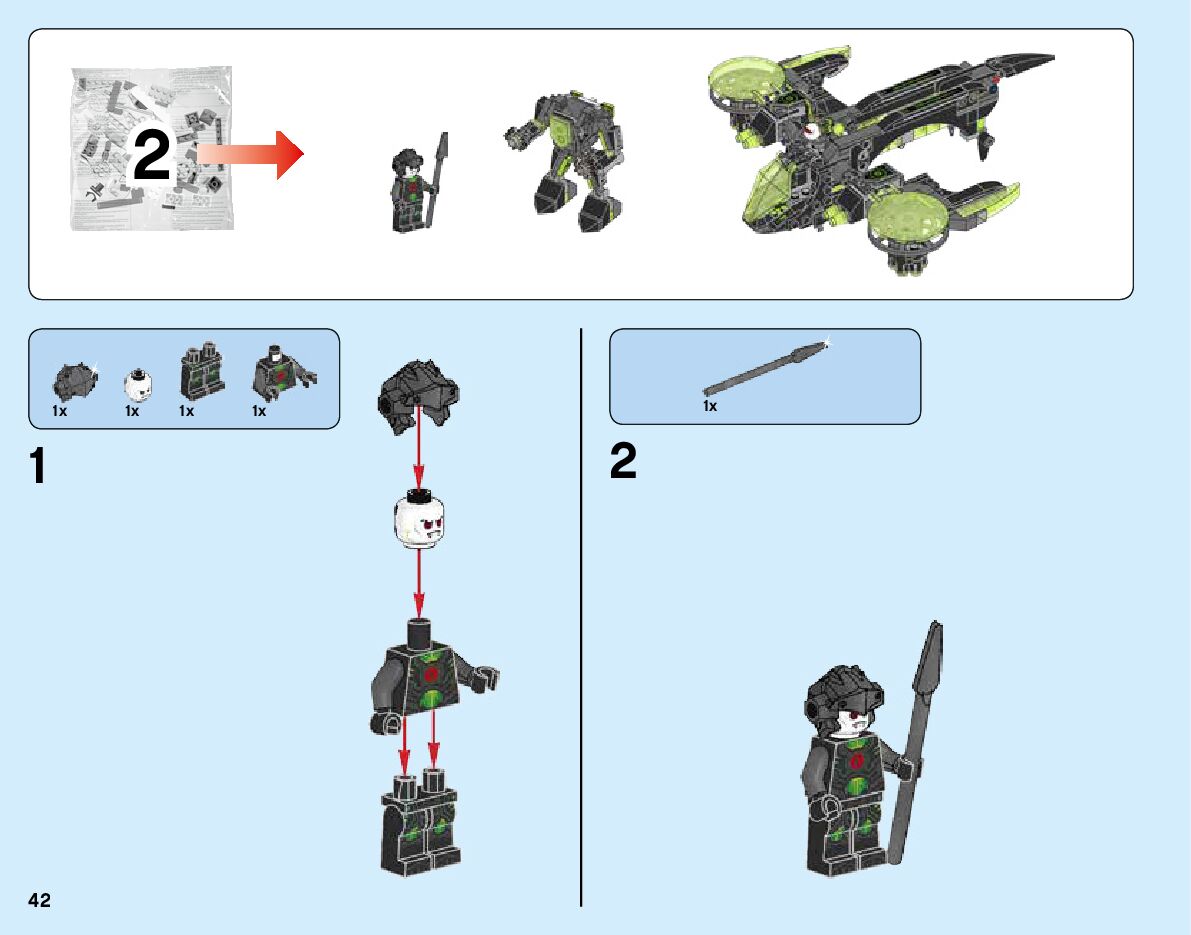 2

1x 1x 1x 1x

1

1x

2

42