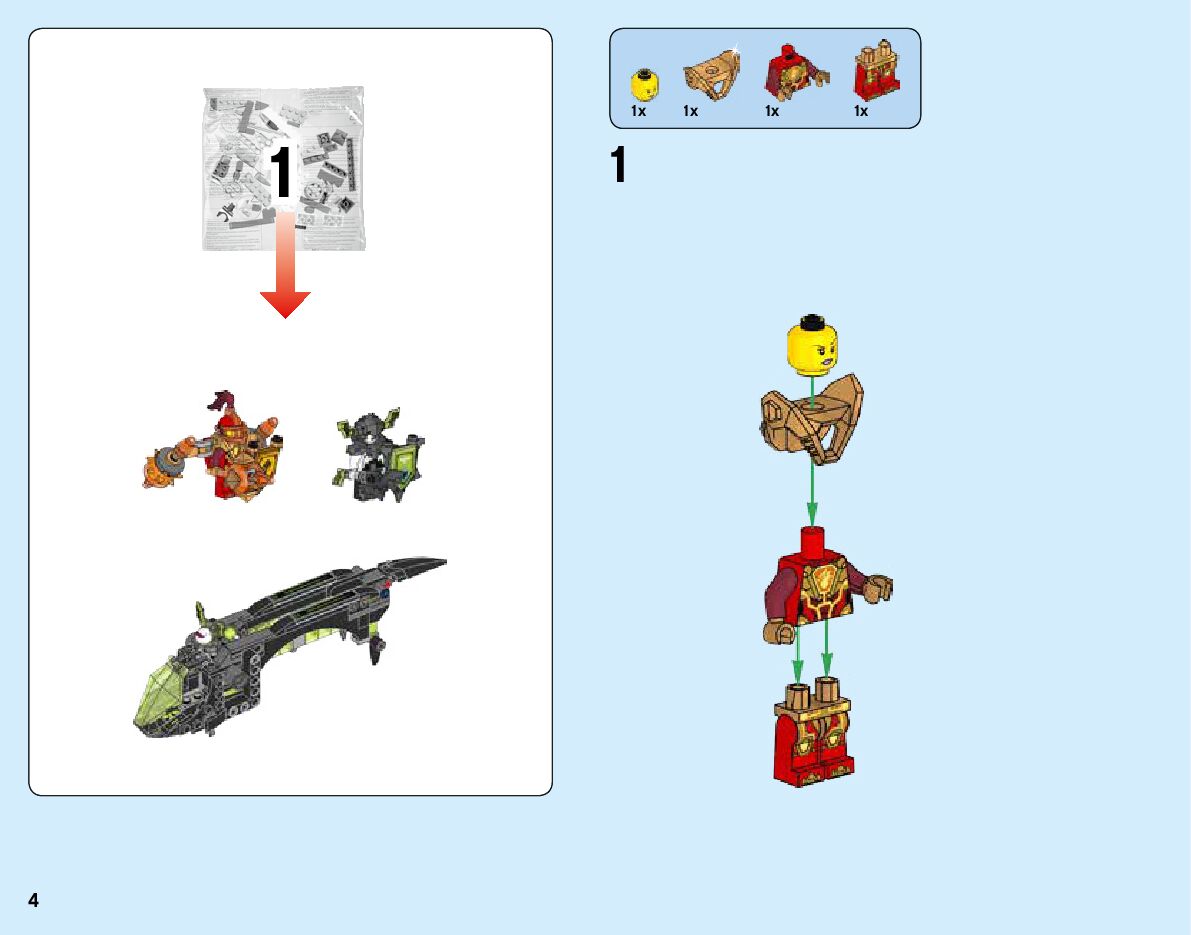 1

1x 1x 1x 1x

1

4