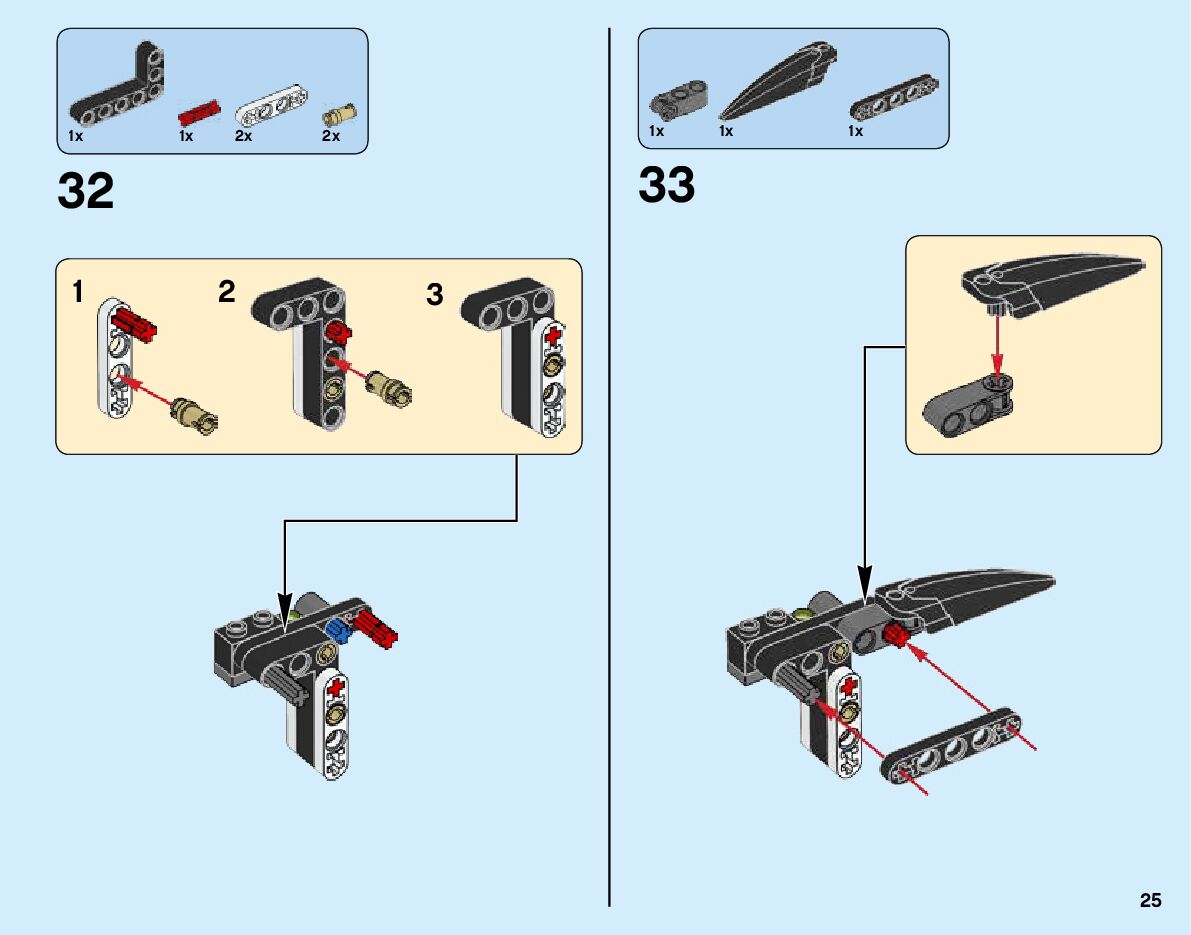 1x 1x 2x 2x

32

1 2 3

1x 1x 1x

33

25