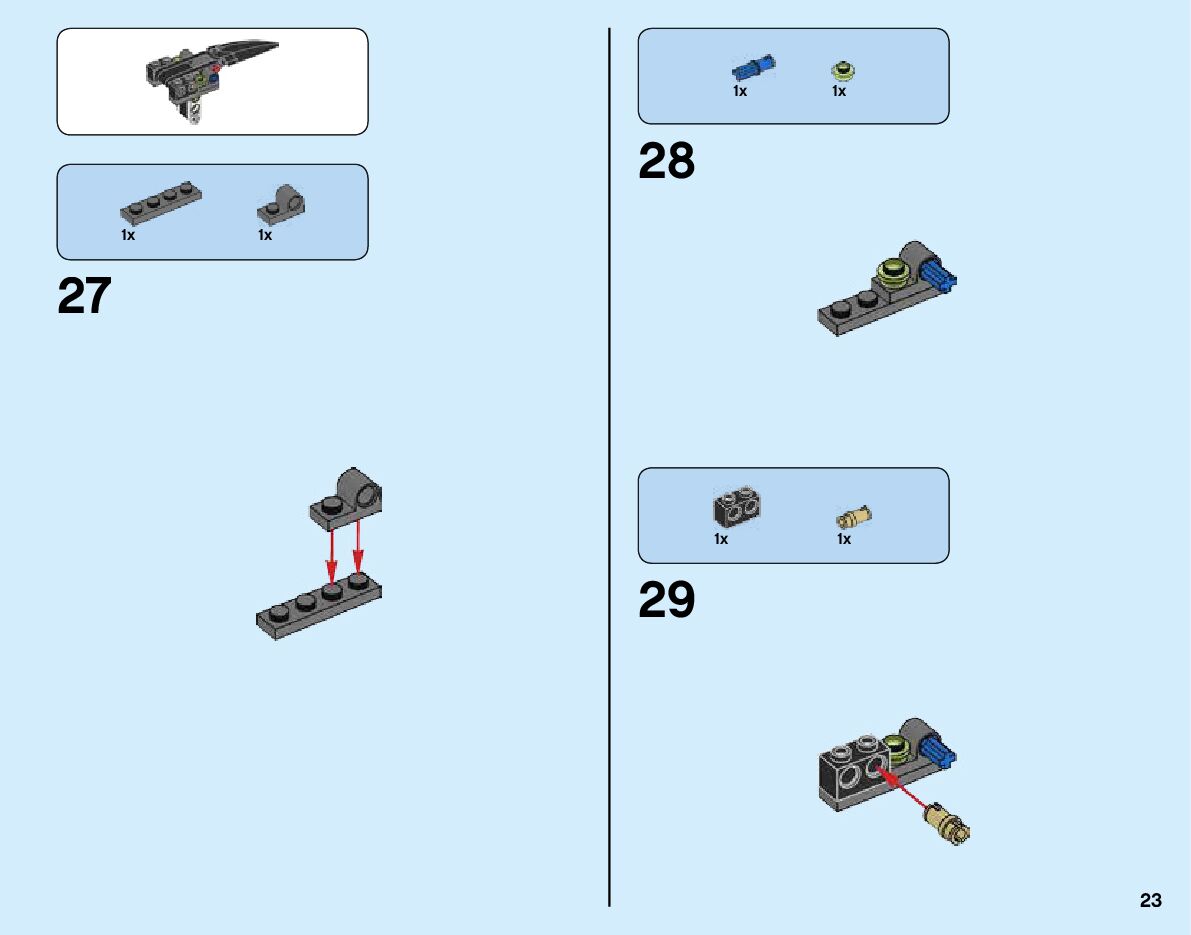 1x
1x

27

1x
1x

28

1x
1x

29

23