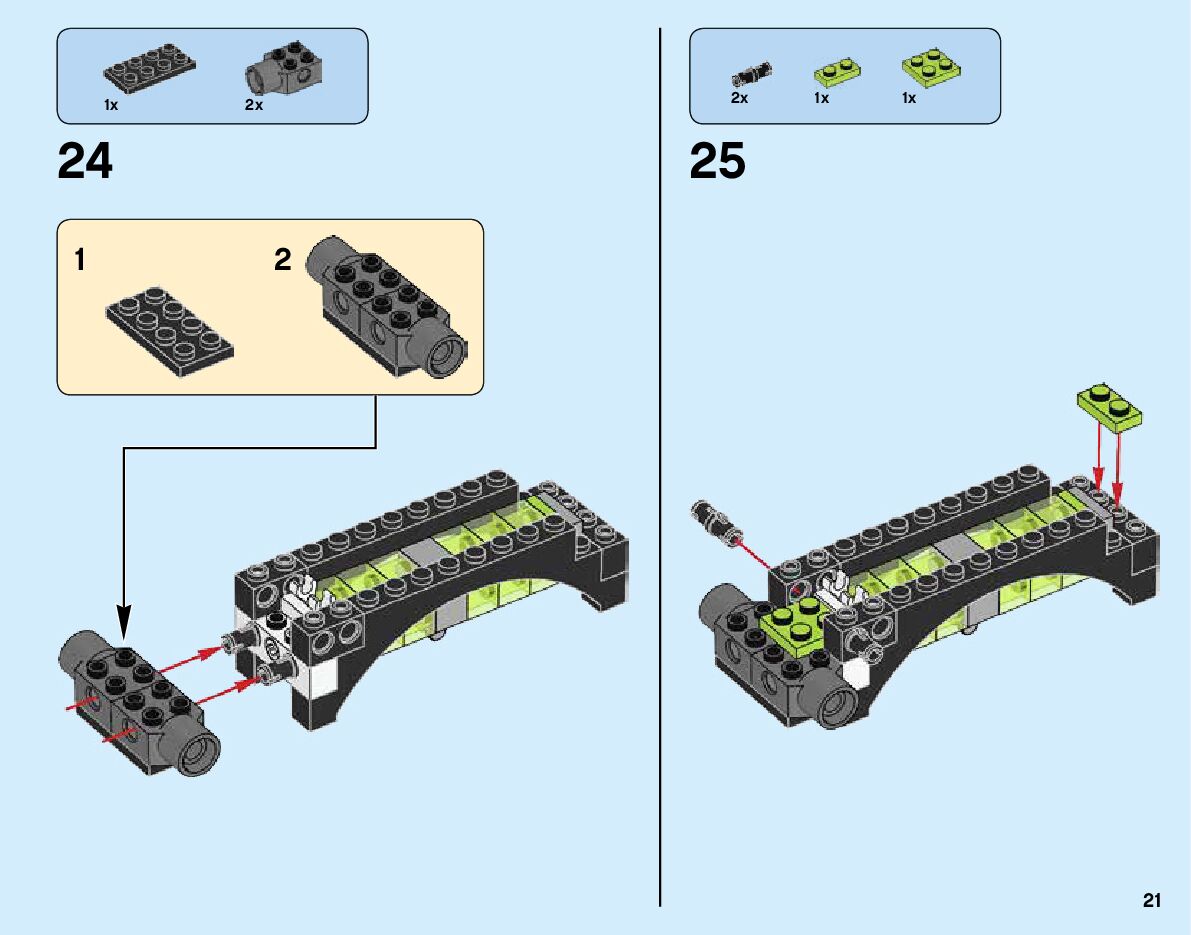 1x 2x

24

1 2

2x 1x 1x

25

21