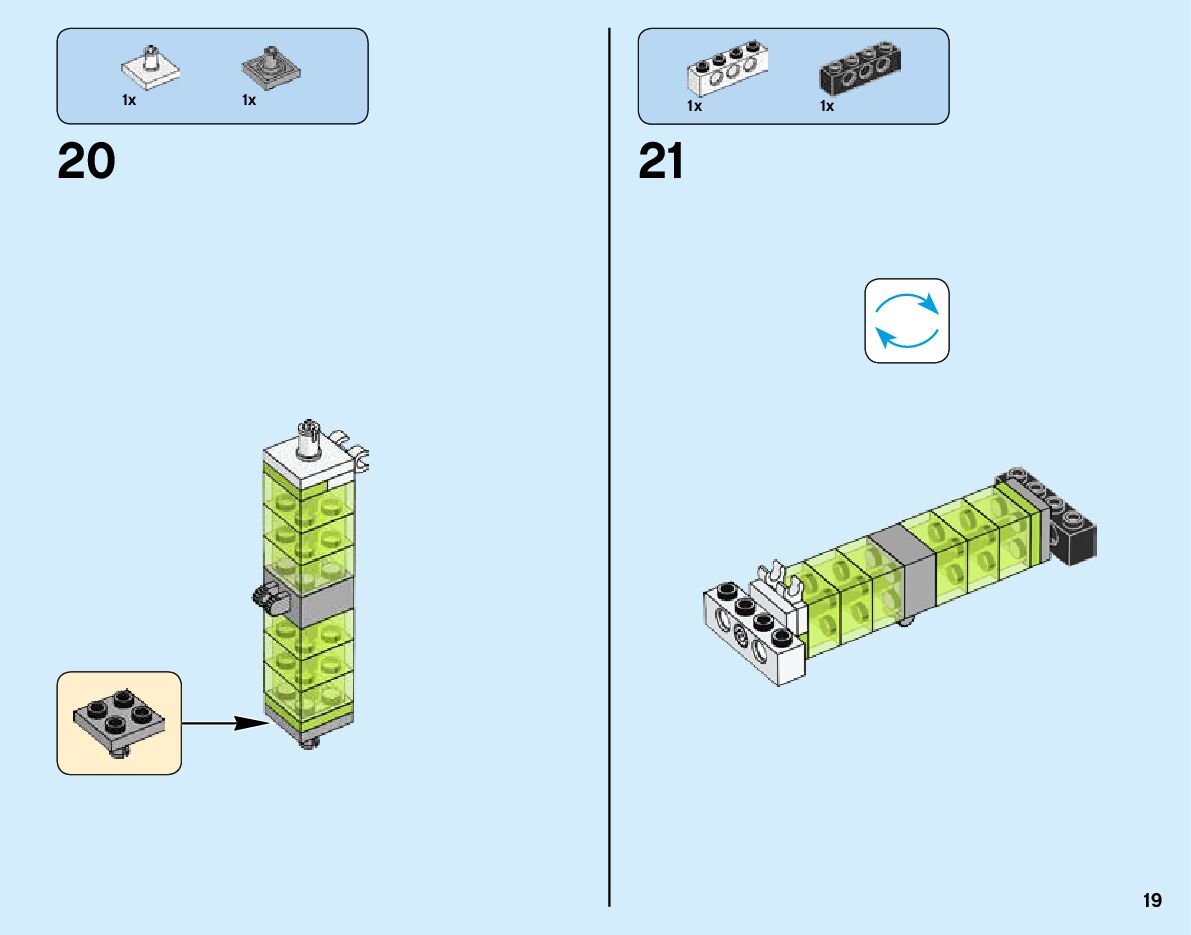 1x 1x

20

1x 1x

21

19