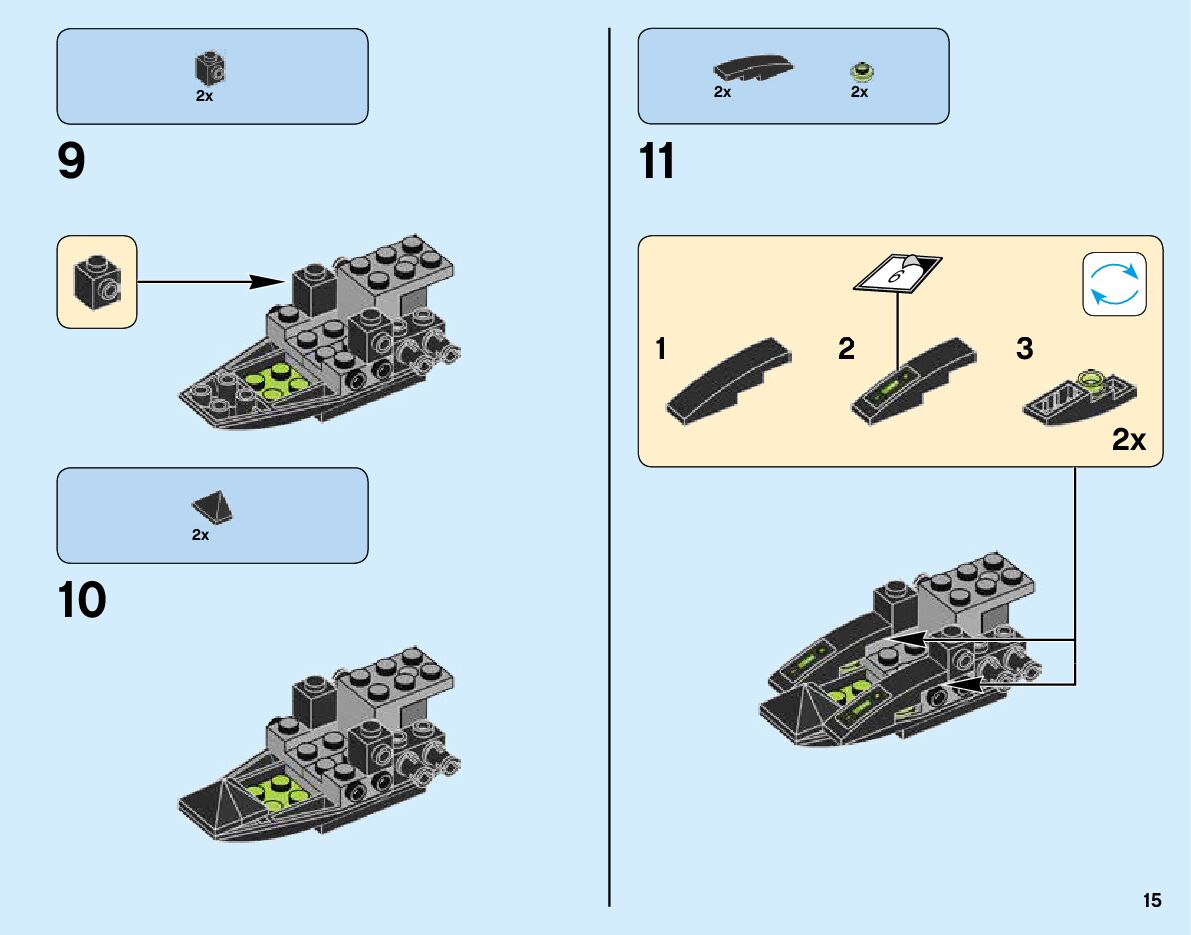 2x

9

2x

10

2x 2x

11

6

1 2 3

2x

15