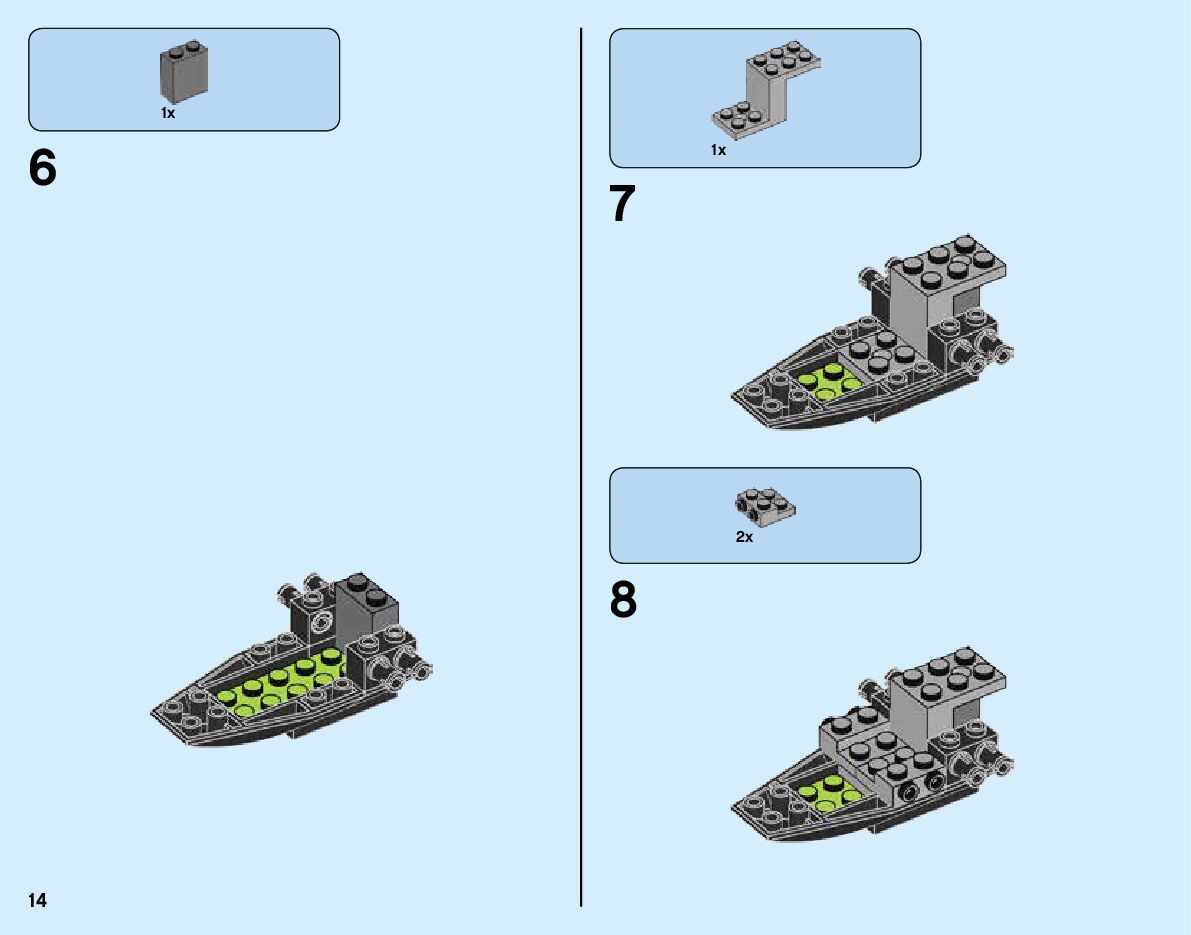 1x

6

14

1x

7

2x

8