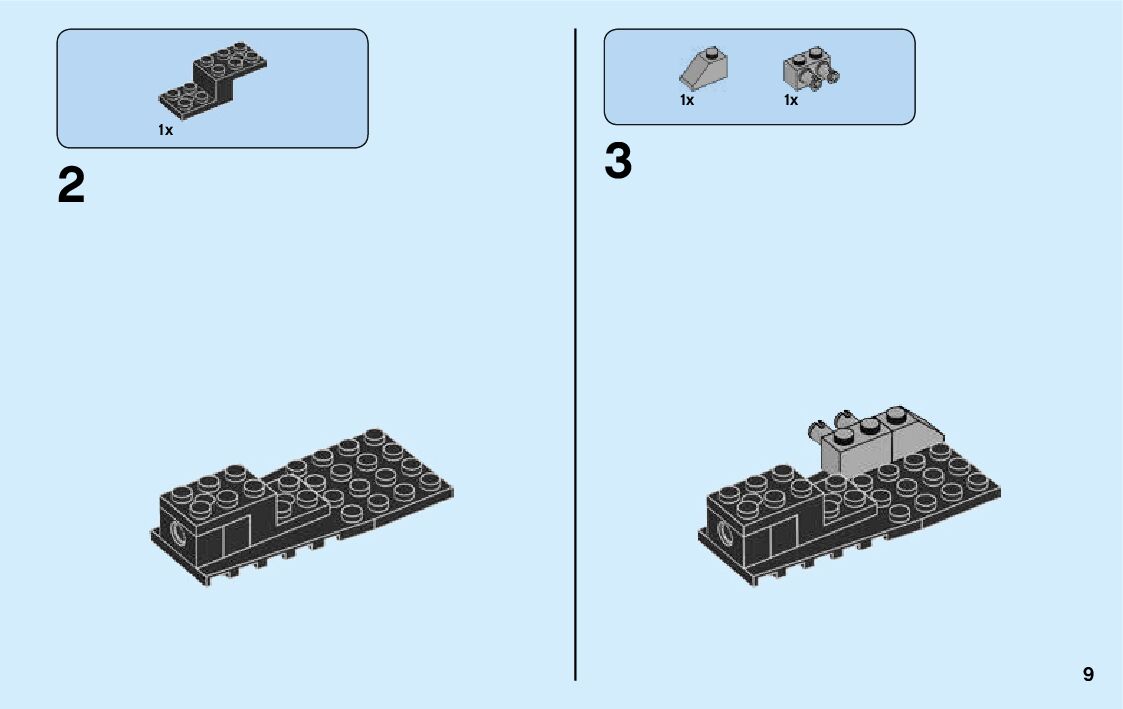 1x

2

1x

1x

3

9