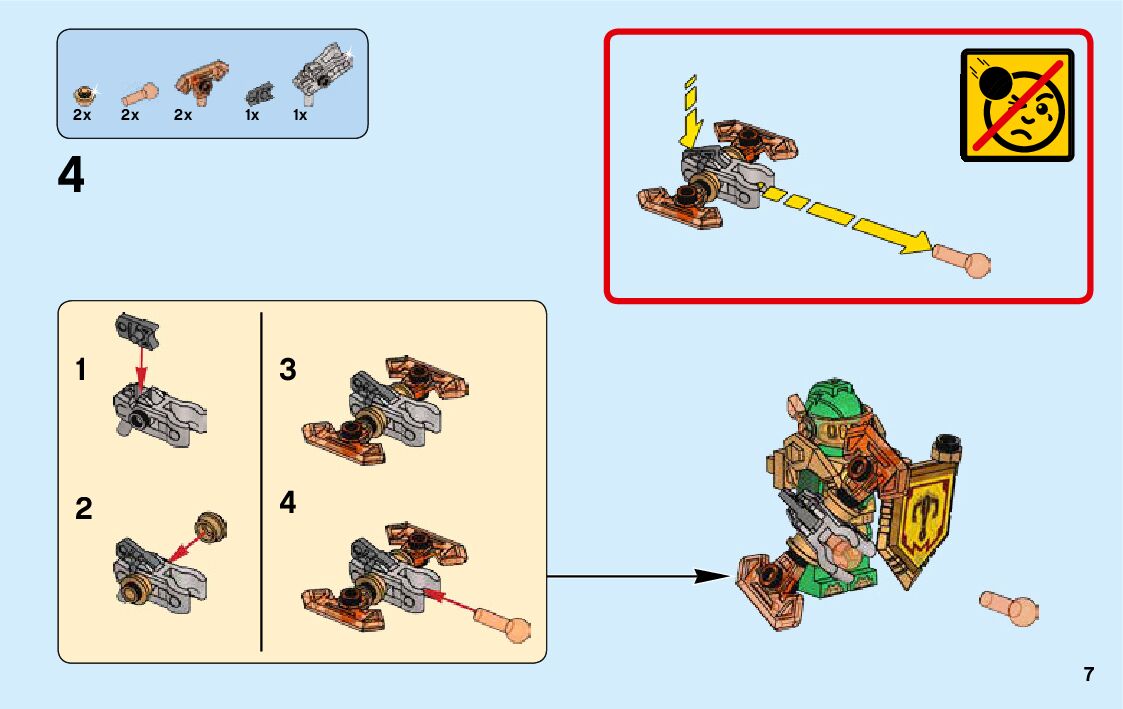 2x 2x 2x 1x 1x

4

1

2

3

4

7