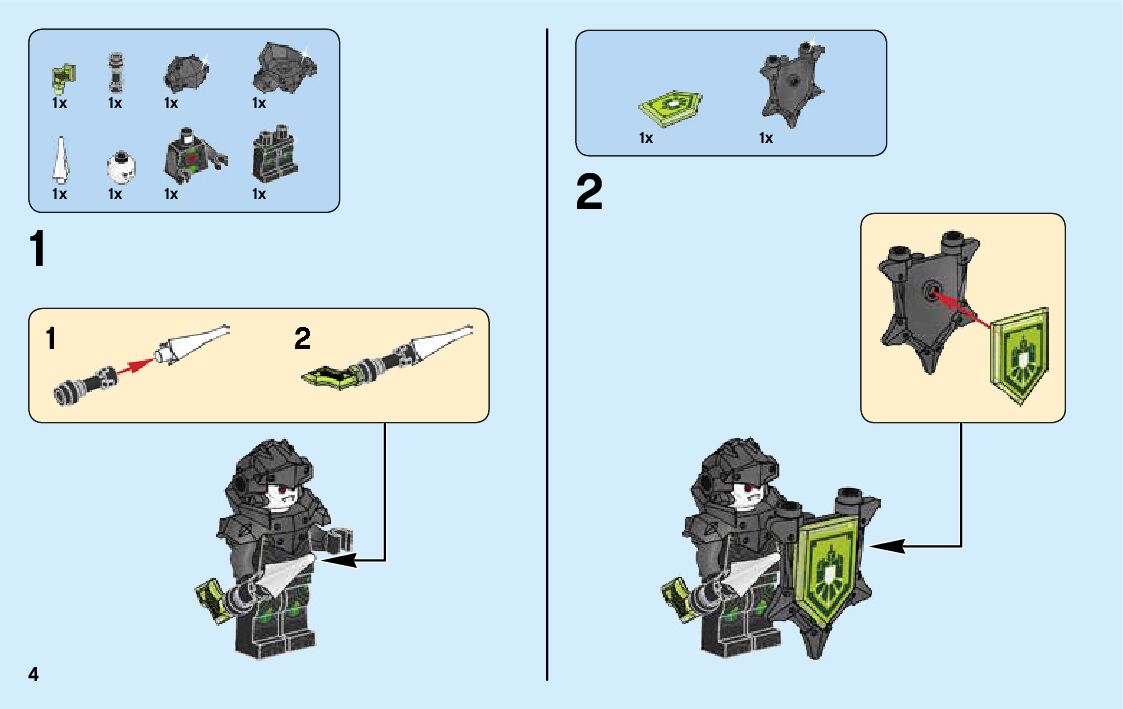 1x 1x 1x 1x
1x 1x 1x 1x

1

1

2

4

1x 1x

2