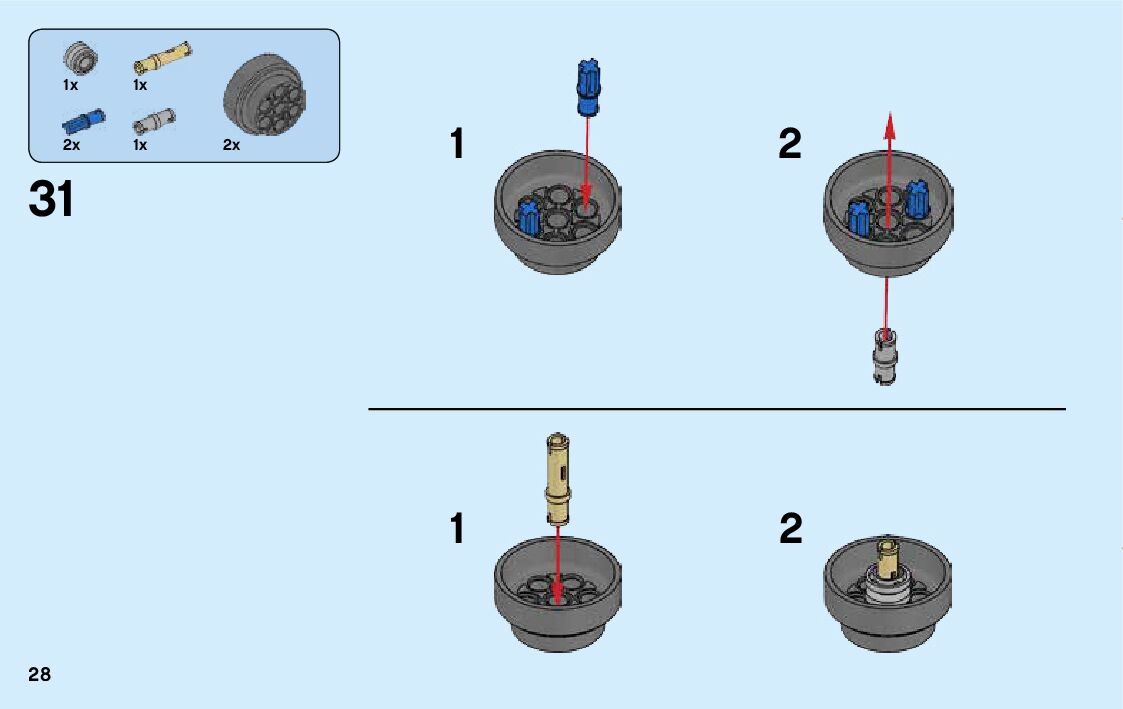 1x
1x
2x
1x
2x

31

1

2

1

2

28