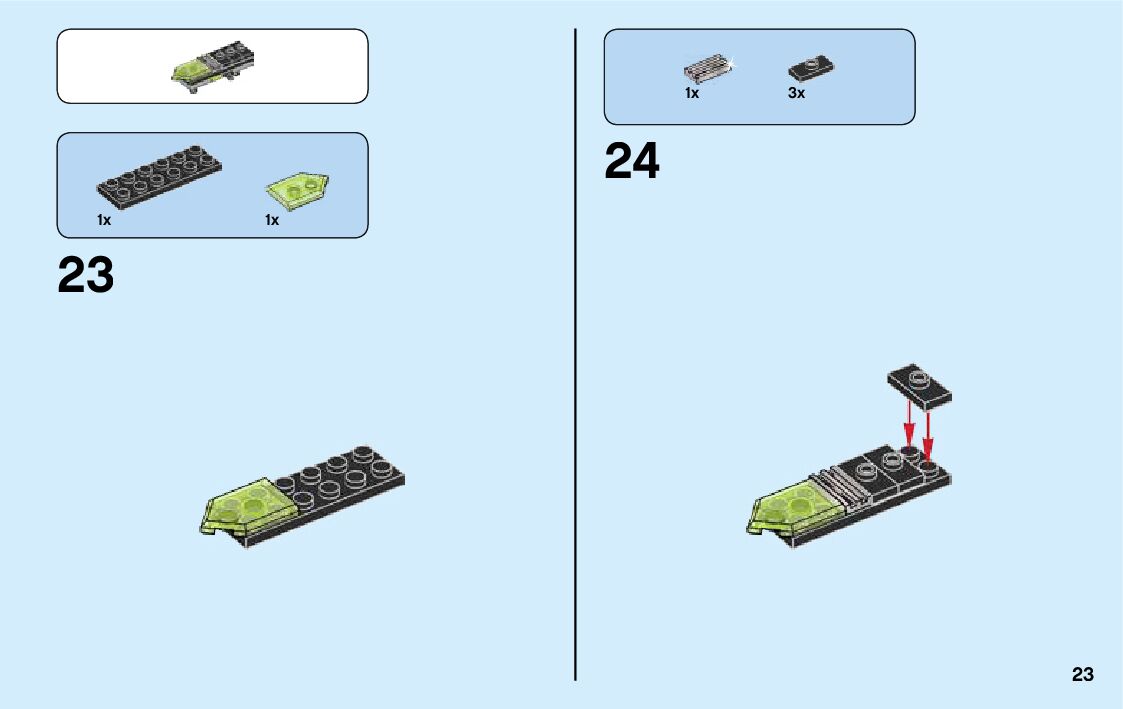 1x

1x

23

1x

3x

24

23