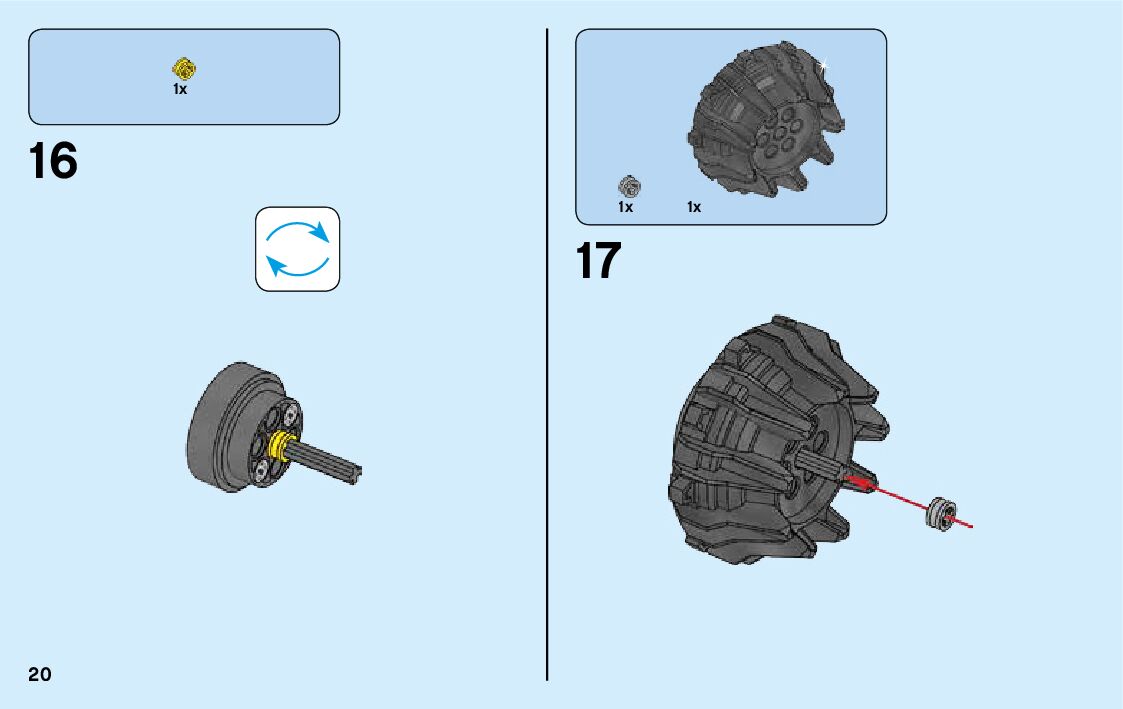 1x

16

20

1x 1x

17