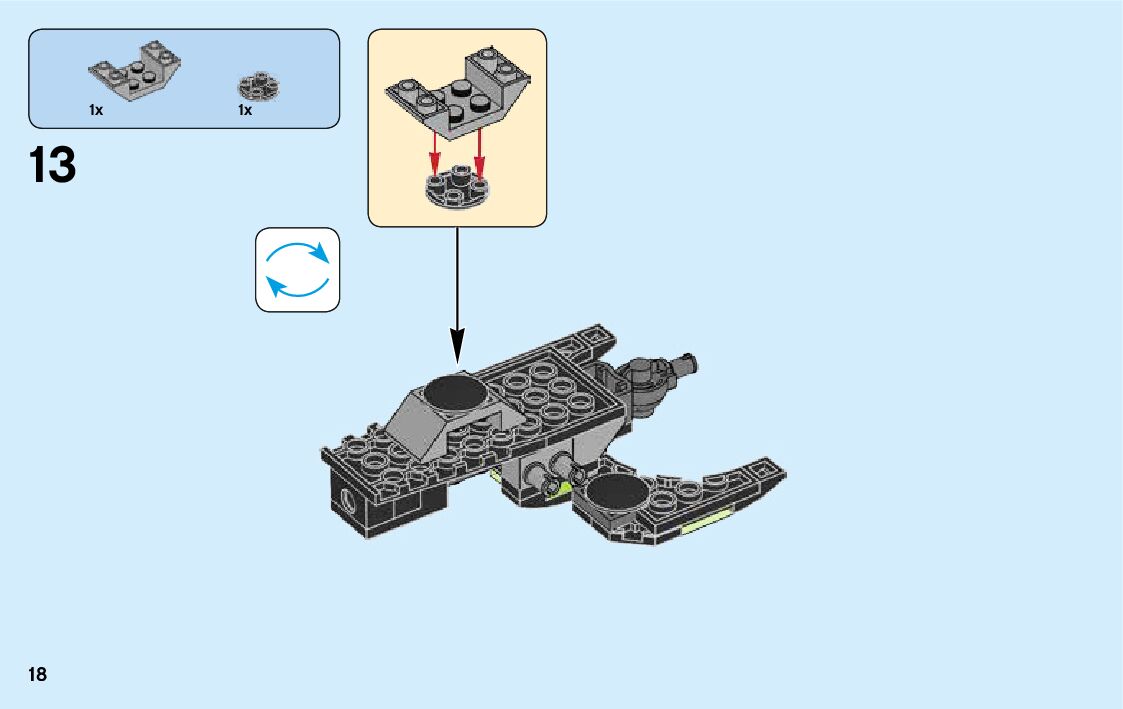 1x
1x

13

18