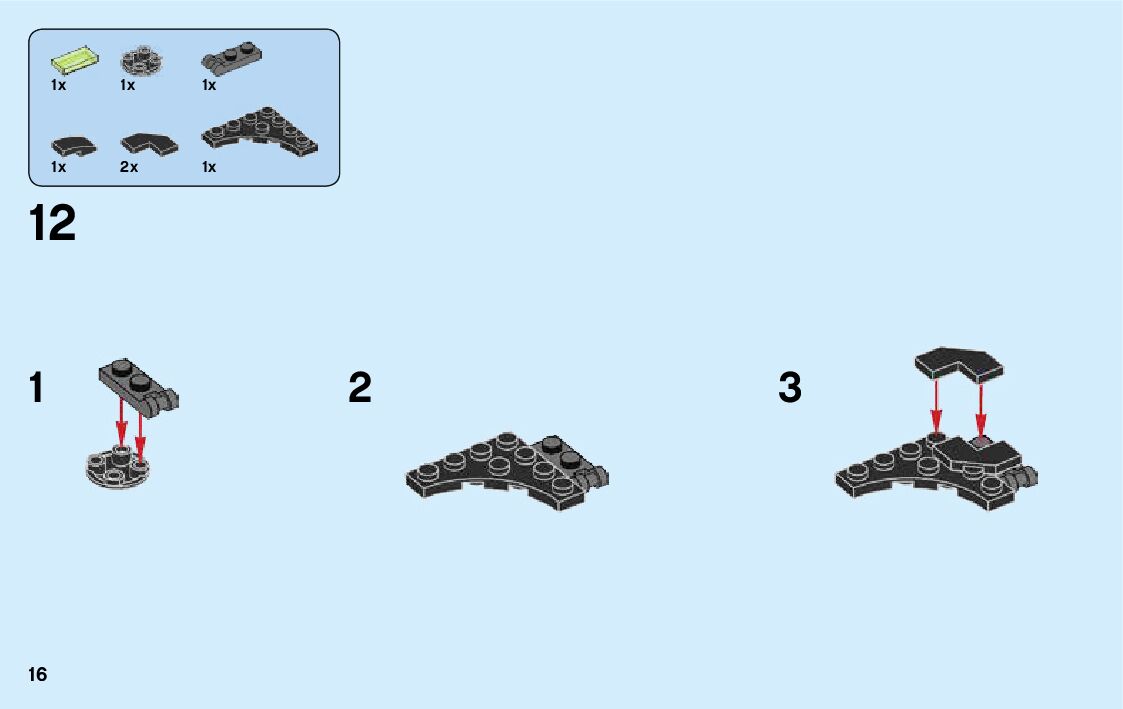 1x 1x 1x

1x 2x 1x

12

1

2

3

16