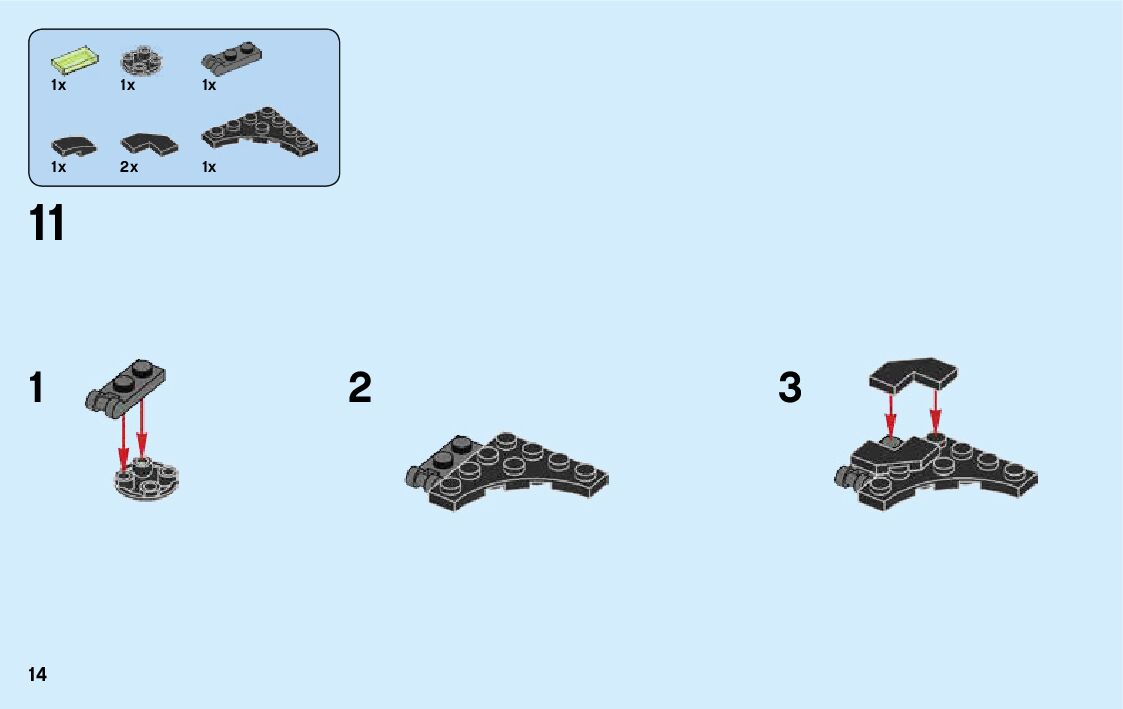 1x 1x 1x

1x 2x 1x

11

1

2

3

14