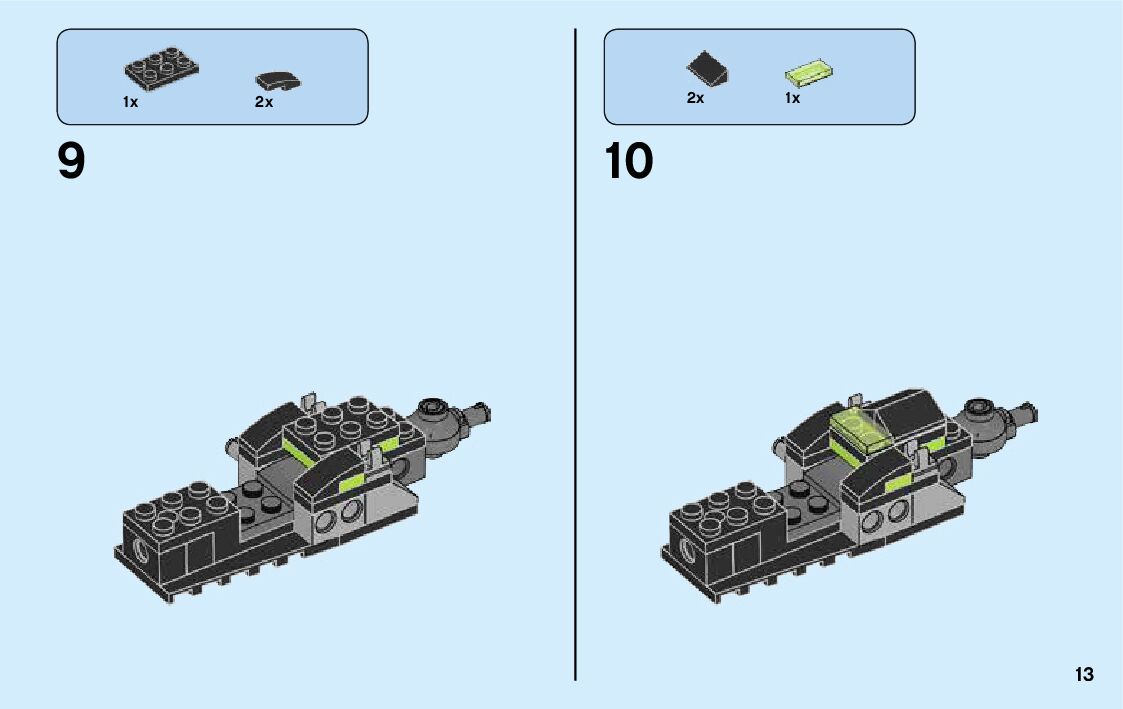 1x 2x

9

2x 1x

10

13