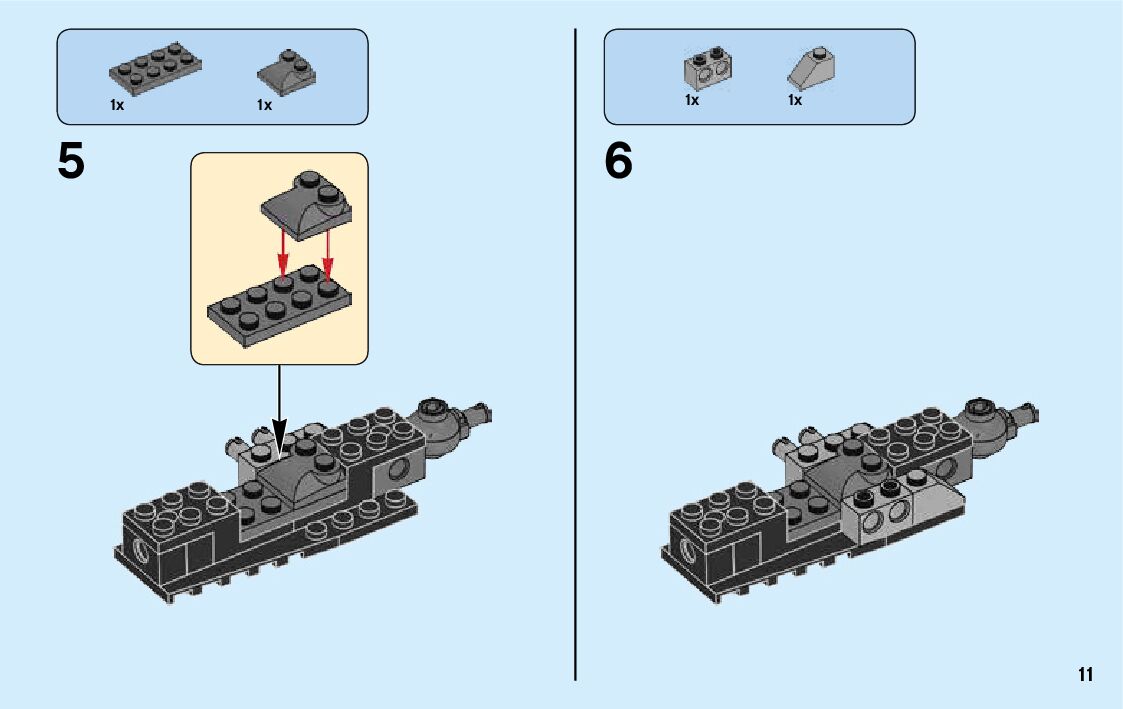 1x
1x

5

1x
1x

6

11