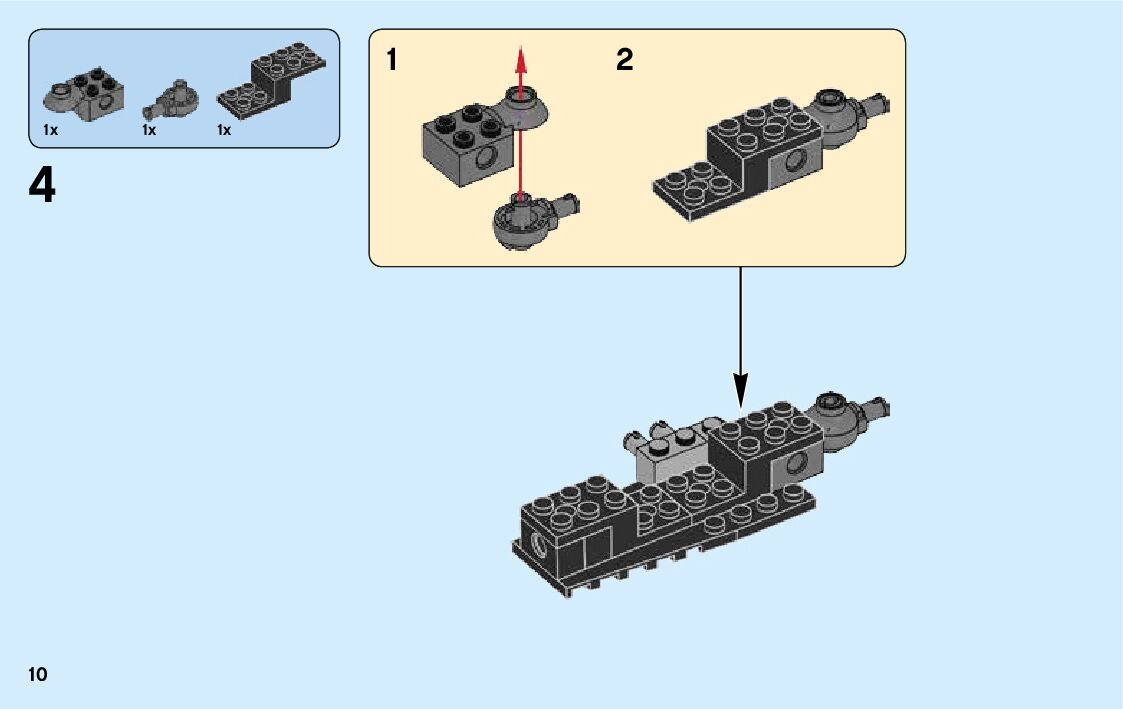 1x 1x 1x

4

1

2

10