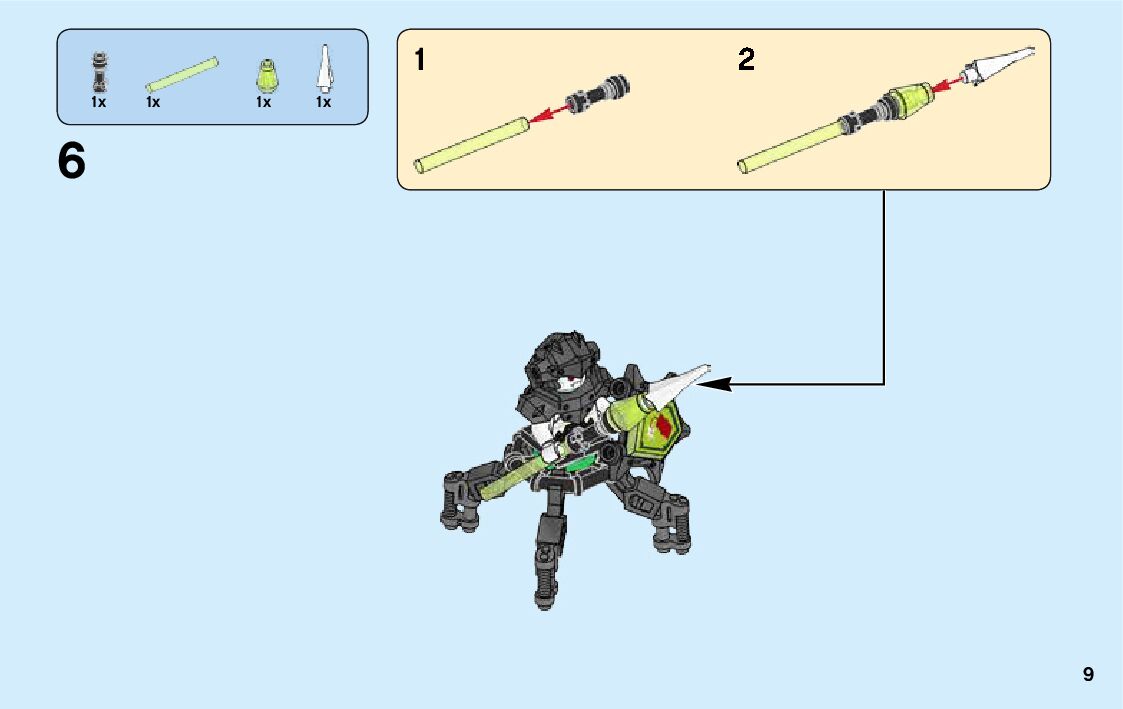 1x 1x 1x 1x

6

1

2

9