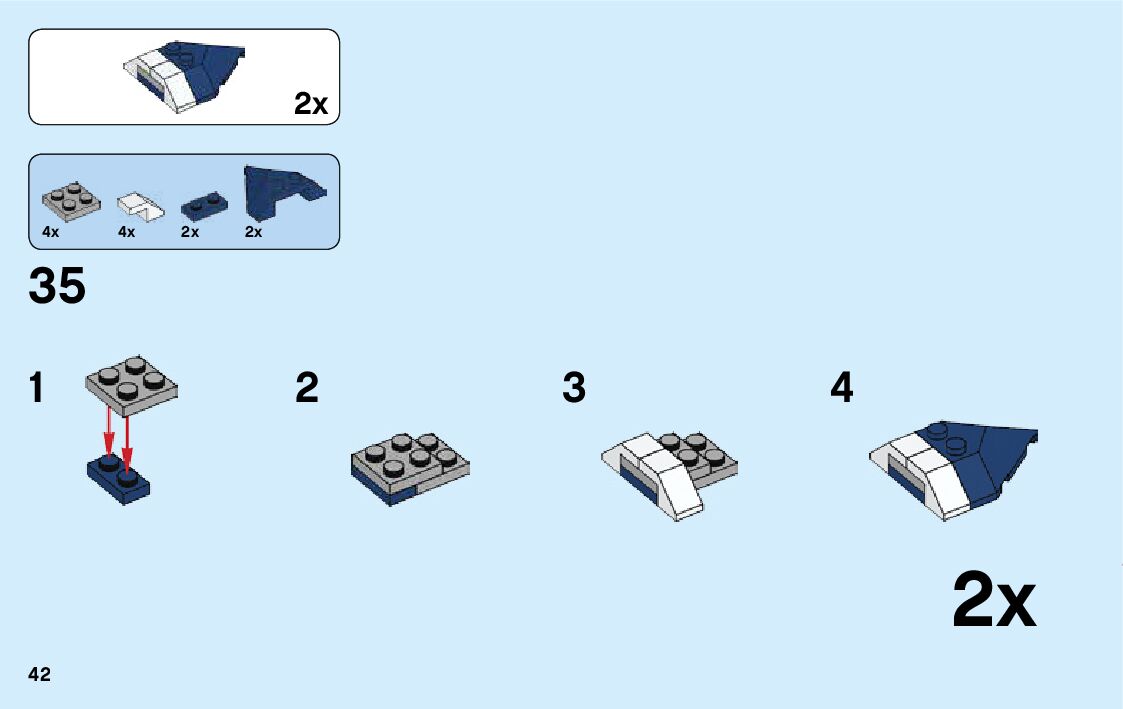 2x

4x 4x 2x 2x

35

1

2

3

4

2x

42