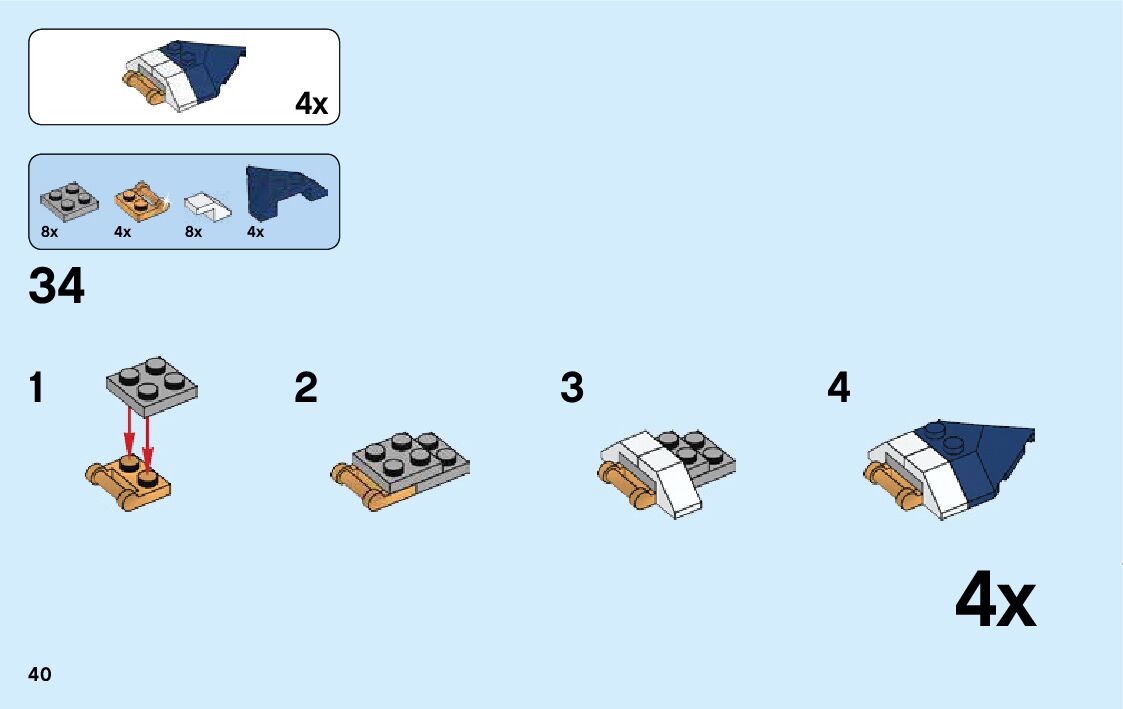 4x

8x 4x 8x 4x

34

1

2

3

4

4x

40