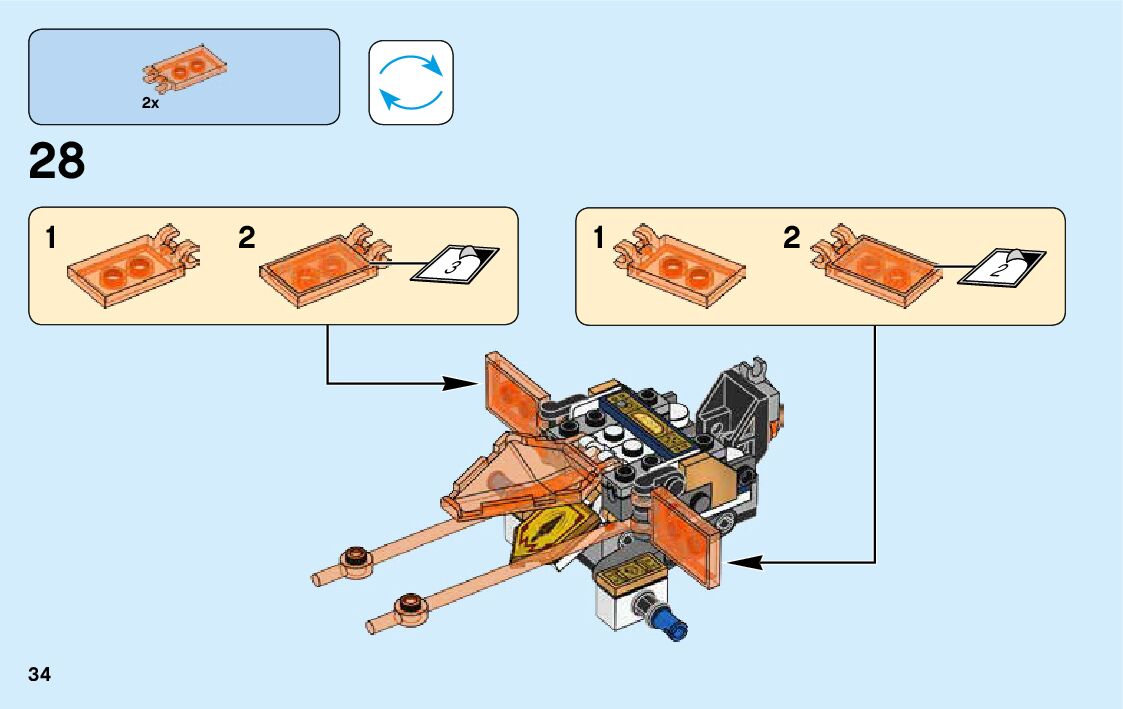 2x

28

1

2

3

1

2

2

34