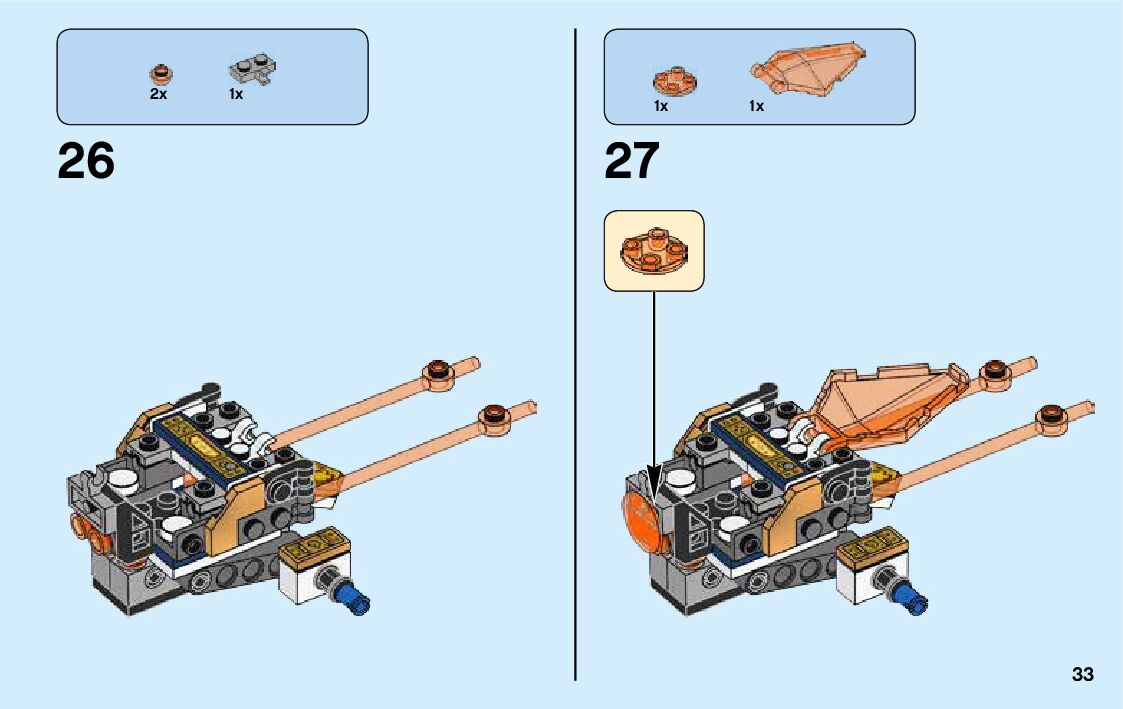 2x 1x

26

1x 1x

27

33