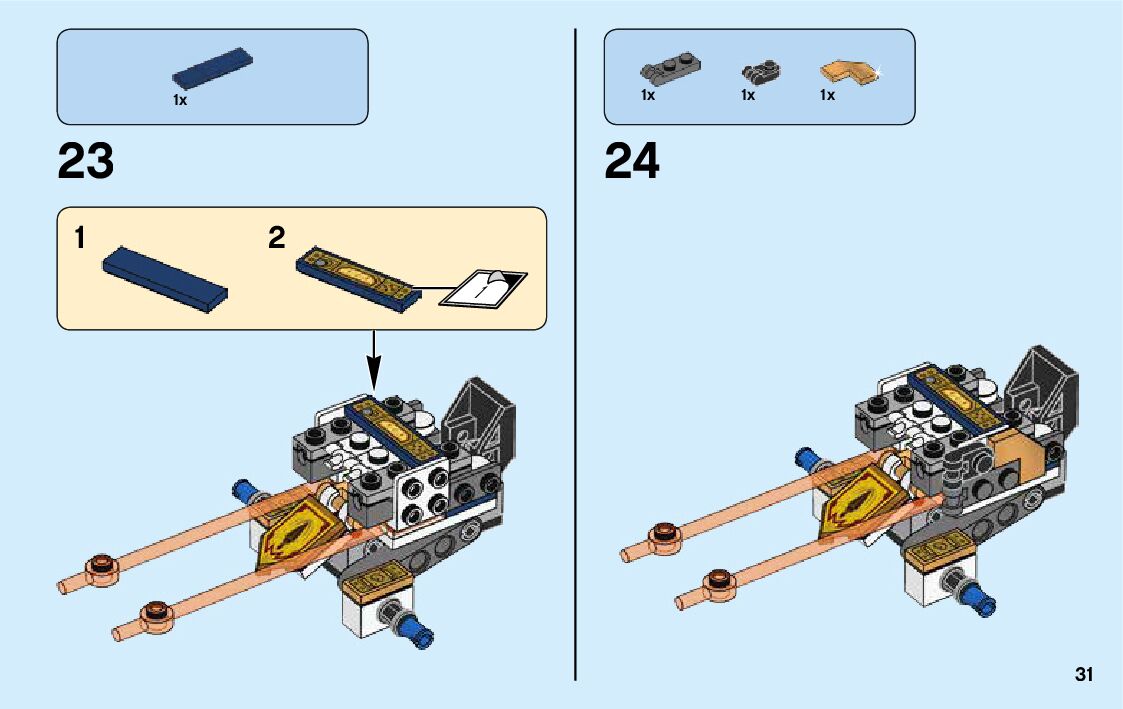 1x

23

1

2

1x

1x

1x

24

31