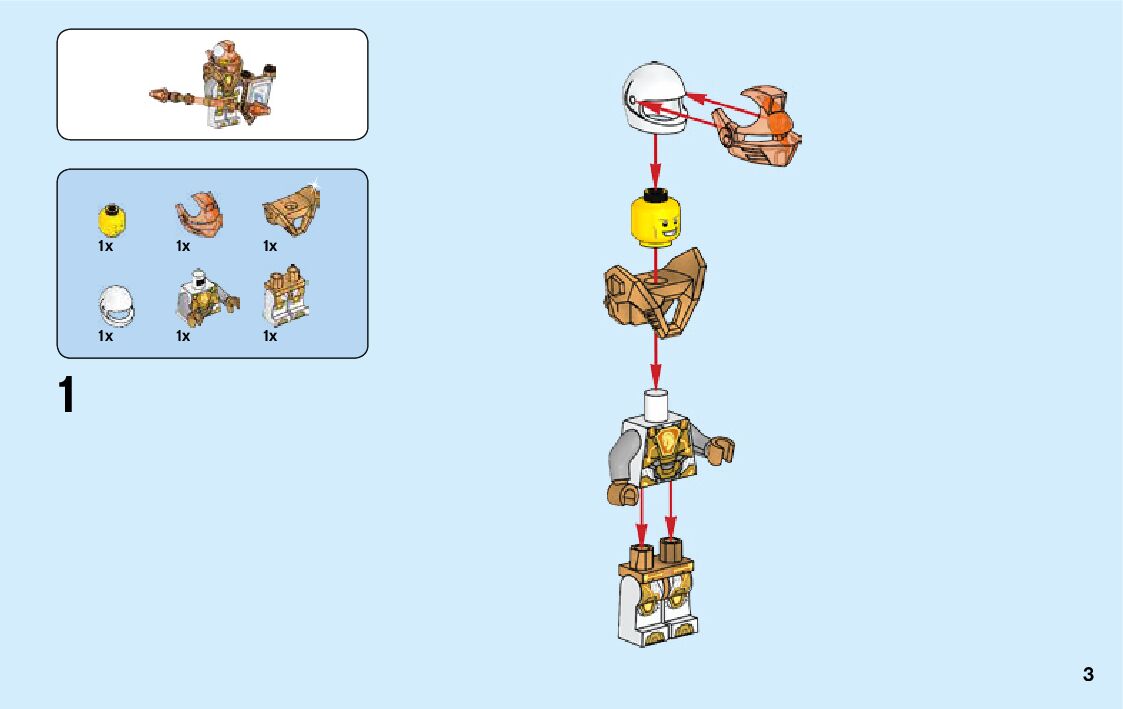 1x 1x 1x

1x 1x 1x

1

3