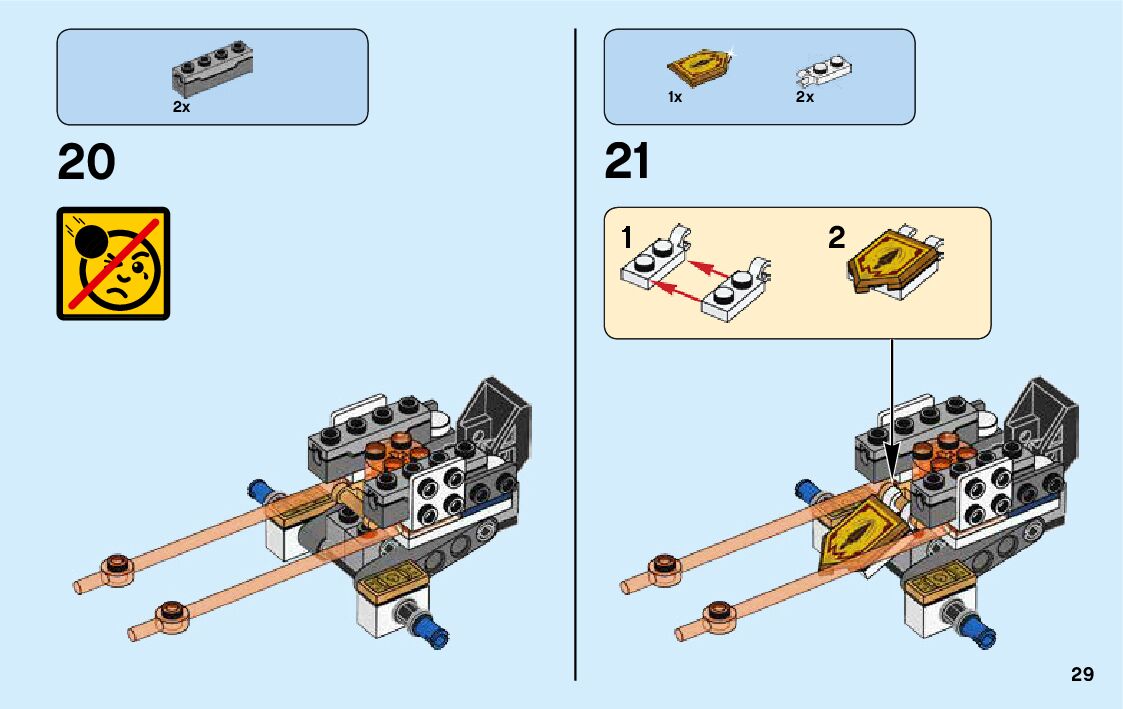 2x

20

1x 2x

21

1

2

29