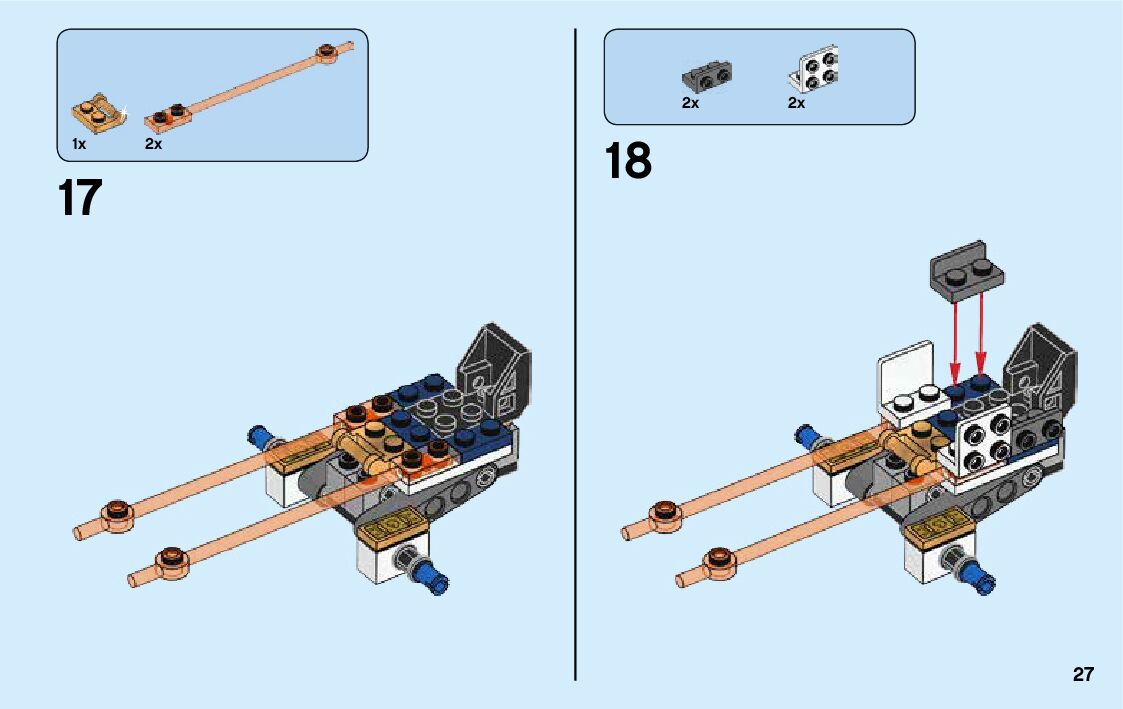 1x 2x

17

2x 2x

18

27