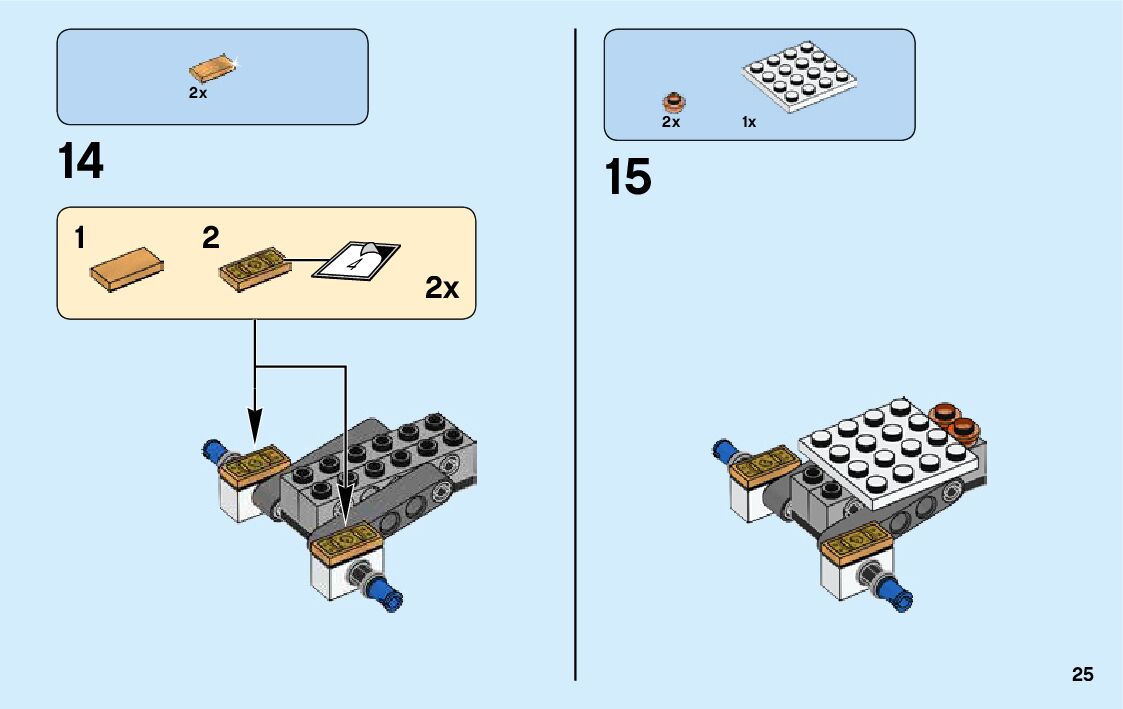 2x

14

1

2

4

2x

2x

1x

15

25