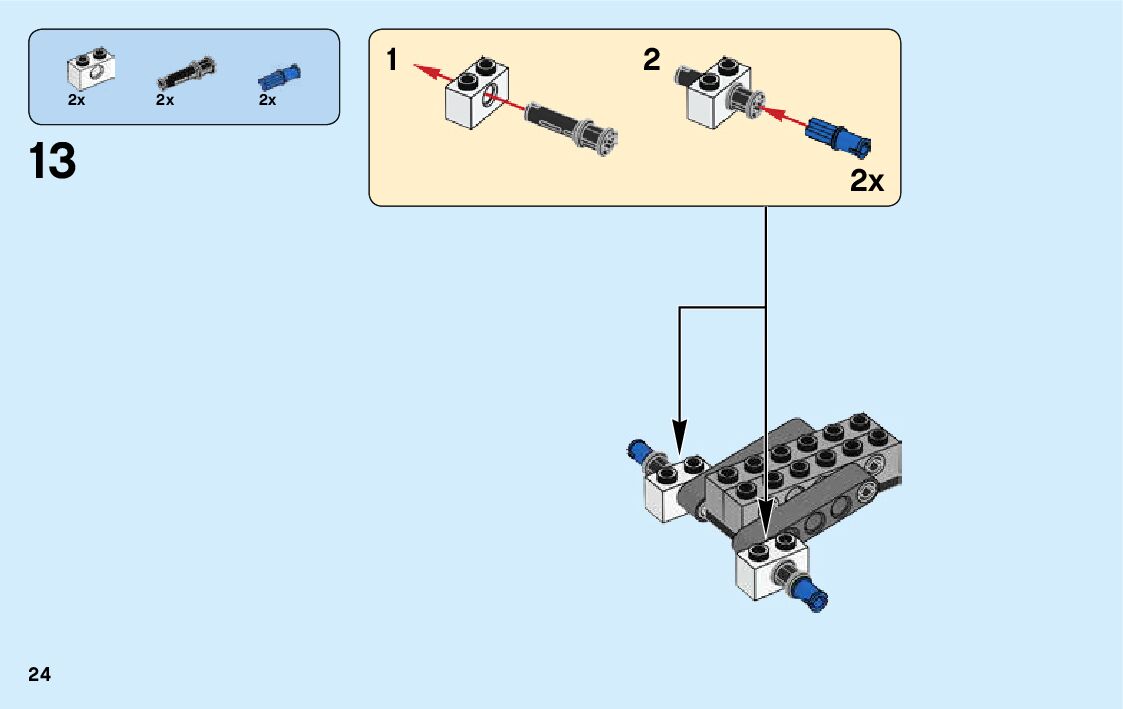 2x 2x 2x

13

1

2

2x

24