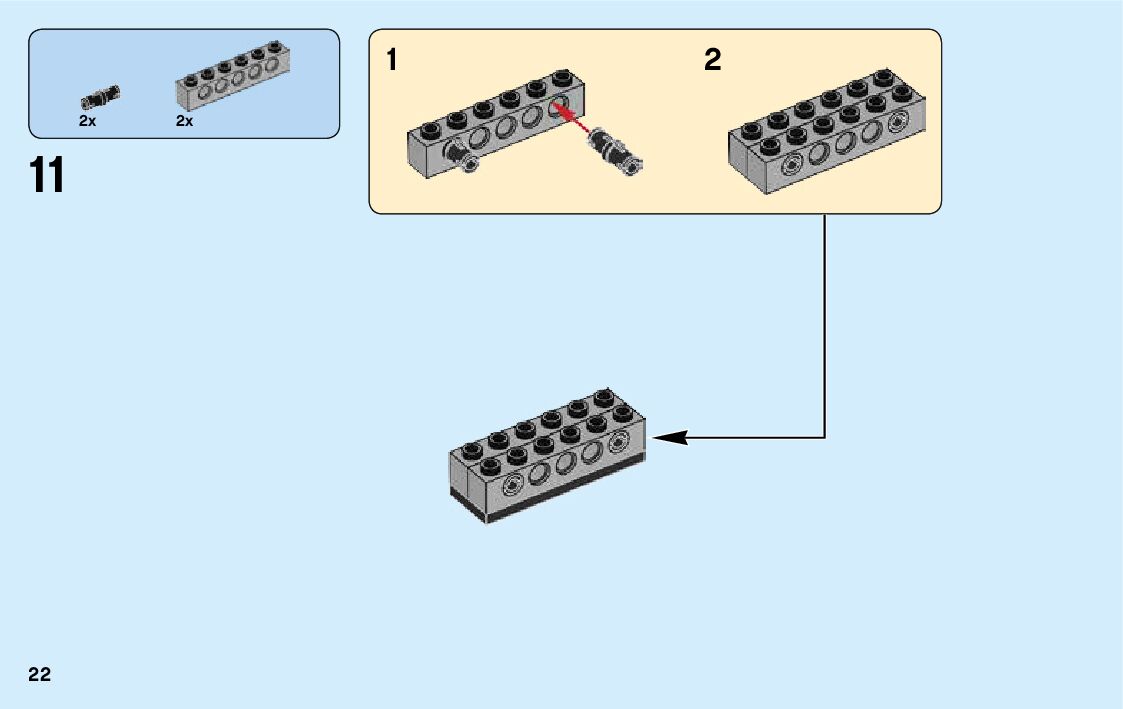 2x 2x

11

1

2

22