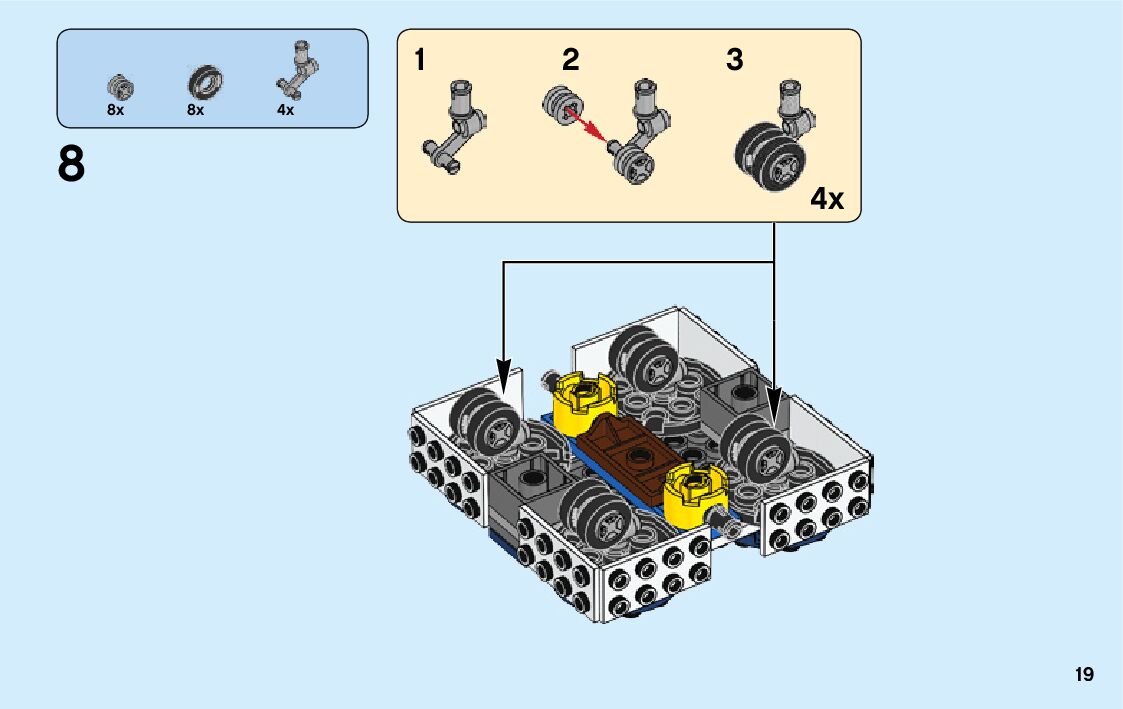 8x 8x 4x

8

1 2 3

4x

19