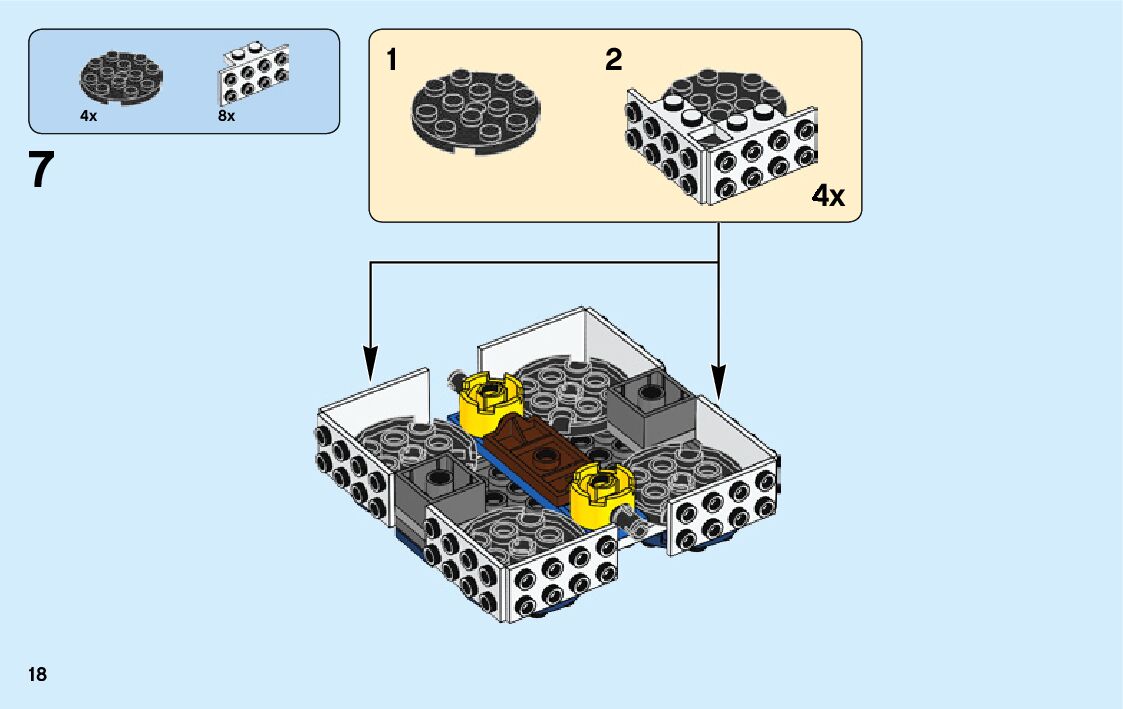 4x
8x
7
1
2
4x
18