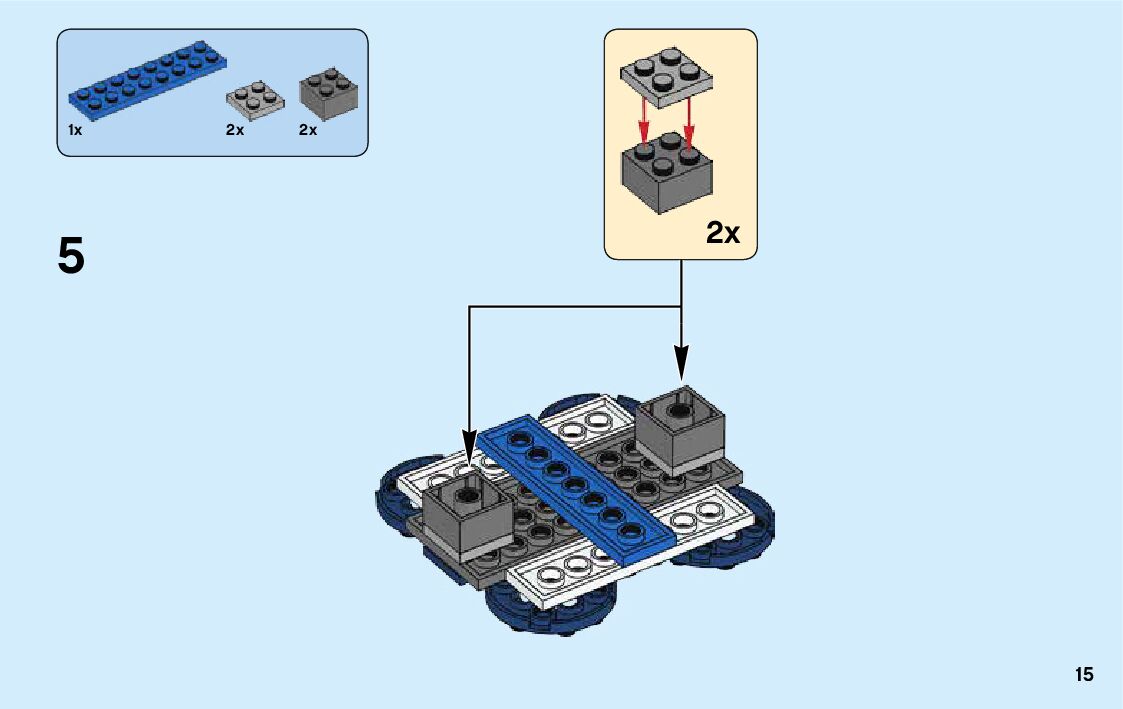 1x 2x 2x

5

2x

15