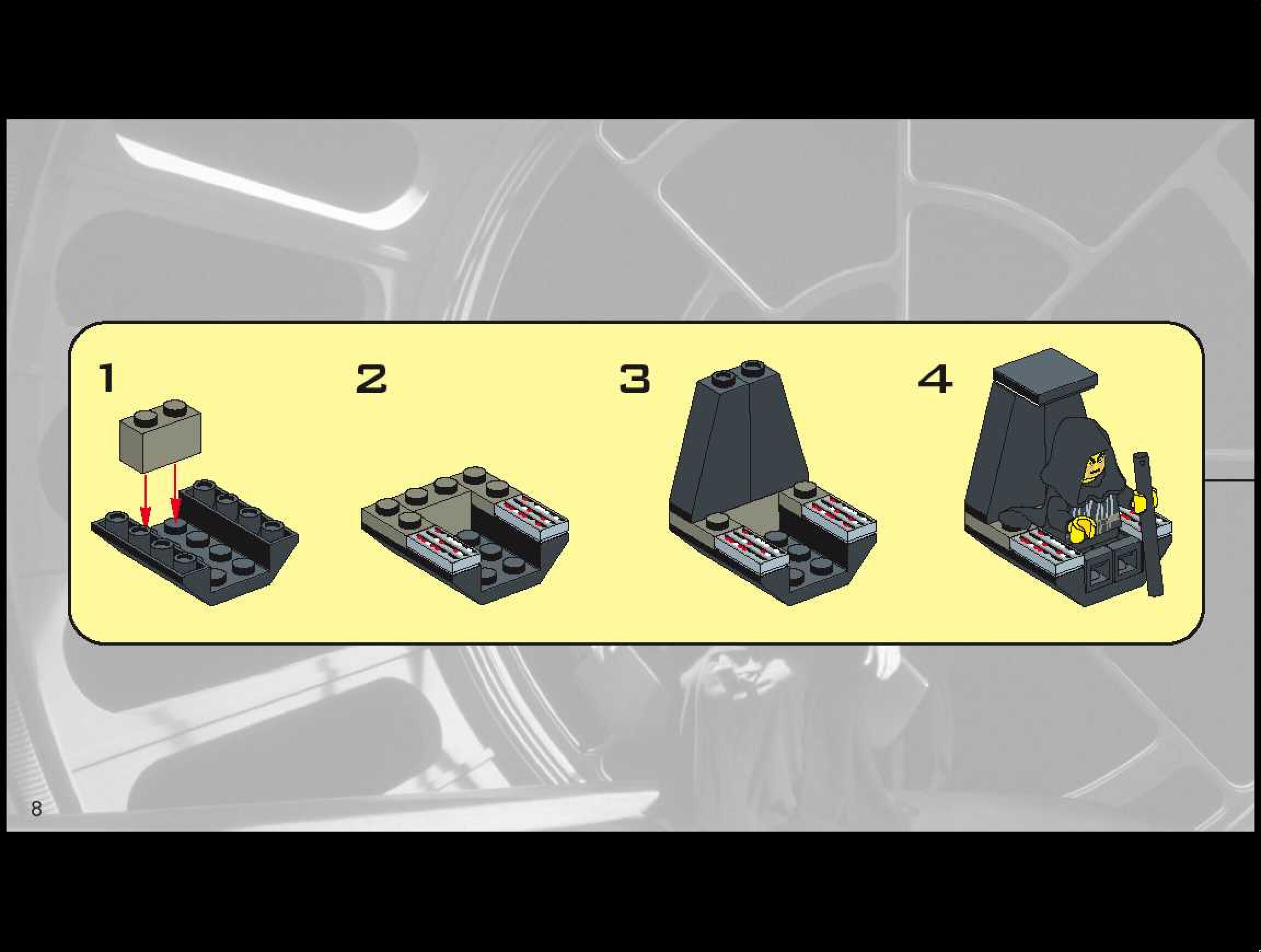 1

2

3

4

8