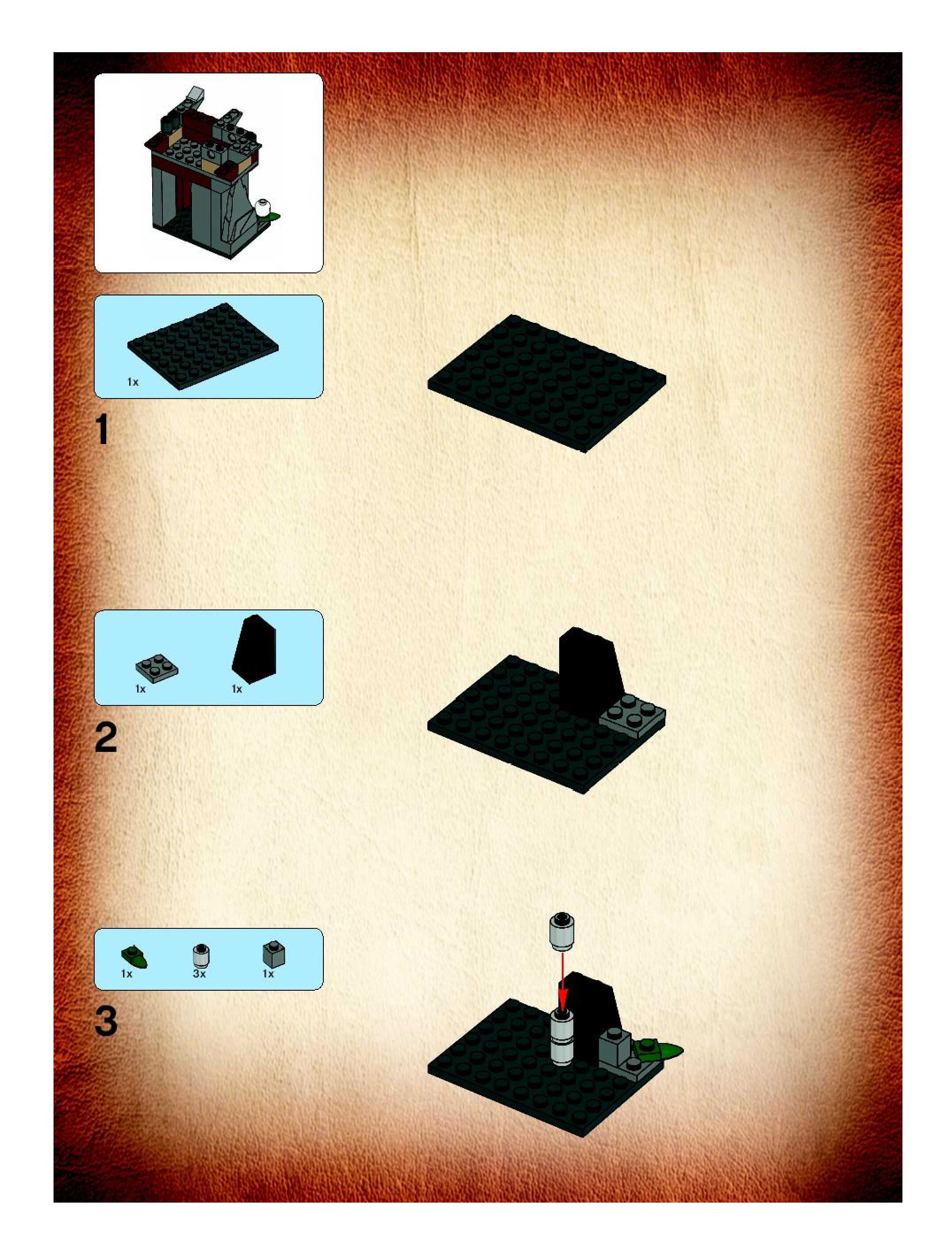 1x

1

1x
1x

2

1x
3x
1x

3