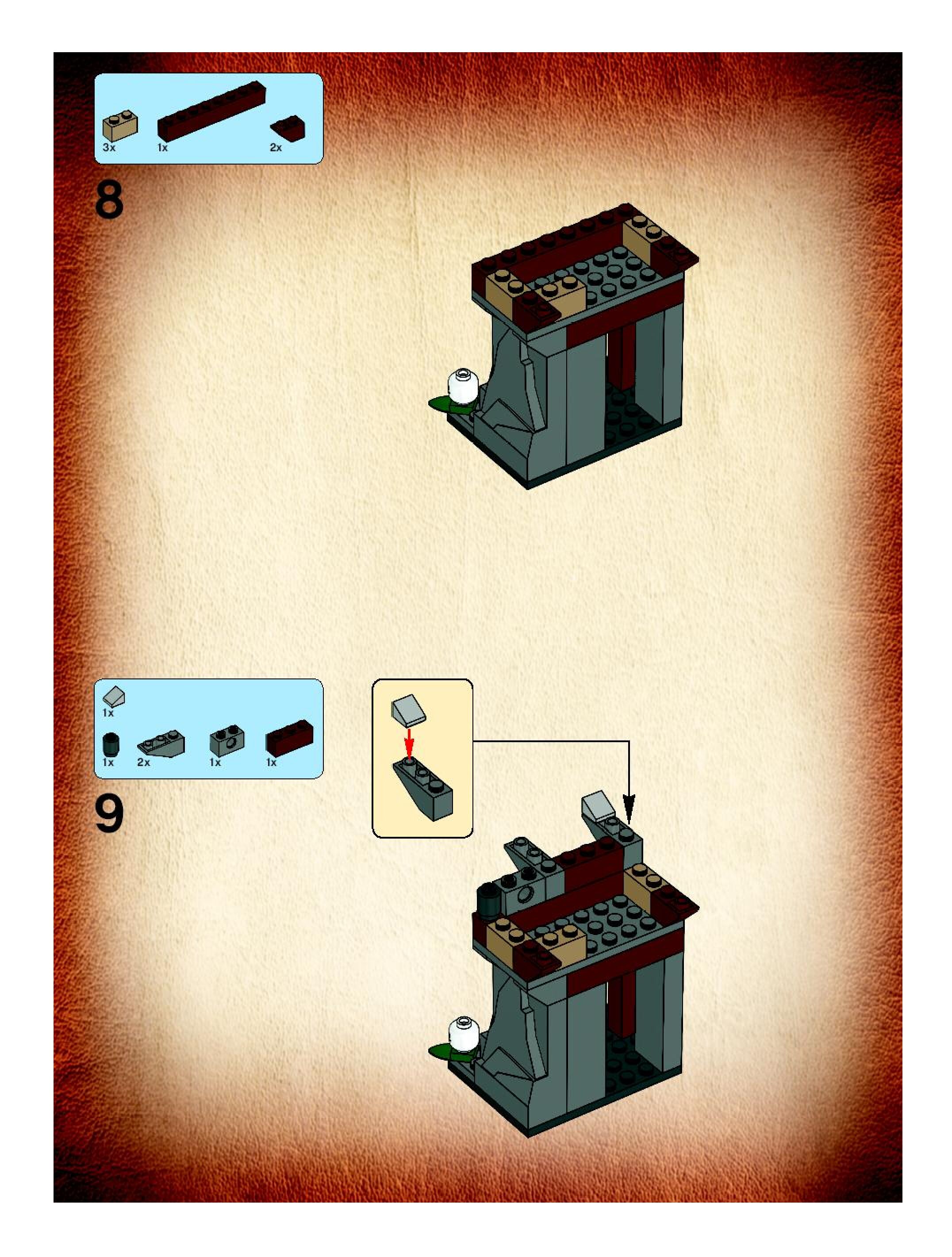 3x 1x 2x

8

1x

1x 2x 1x 1x

9