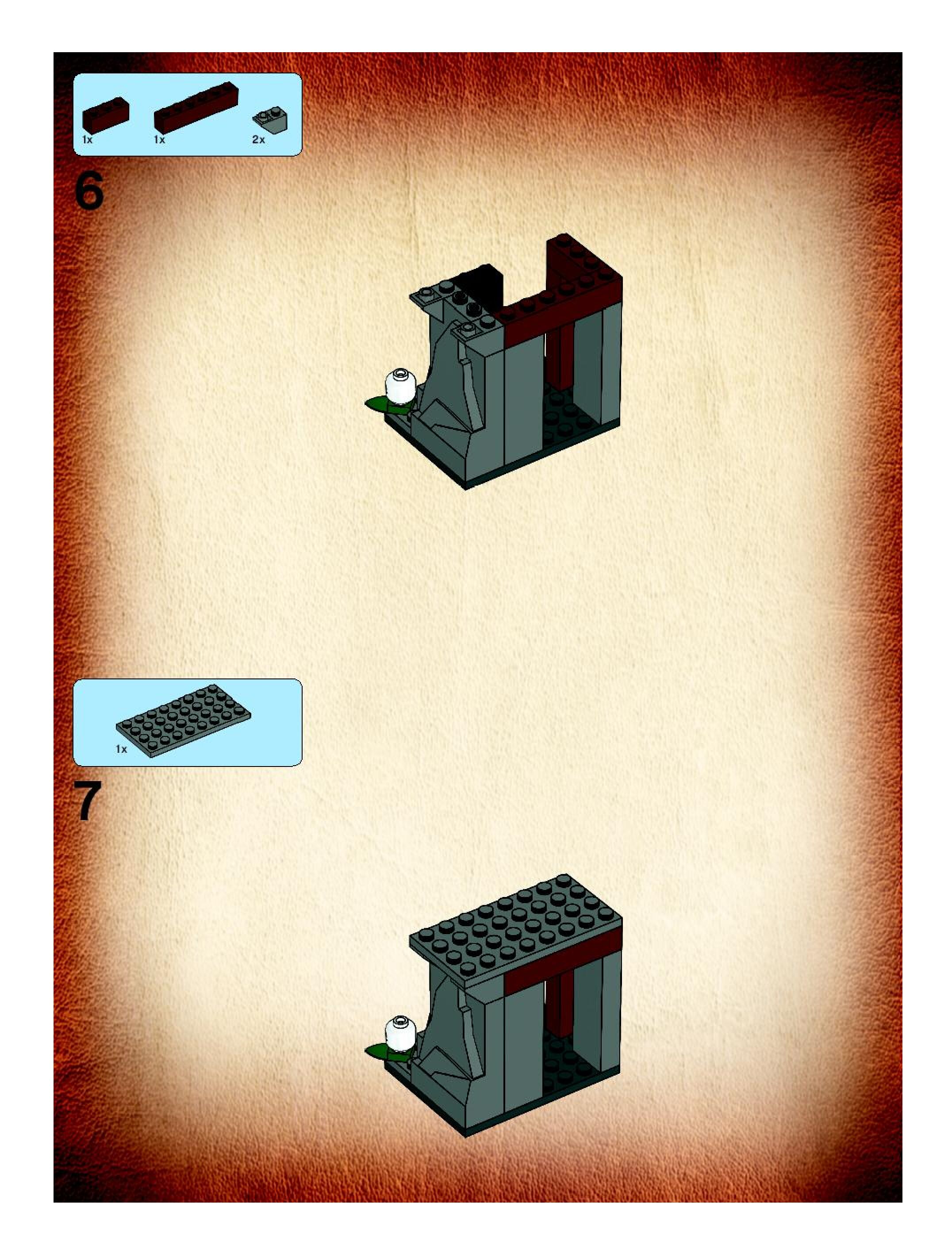 1x
1x
2x

6

1x

7