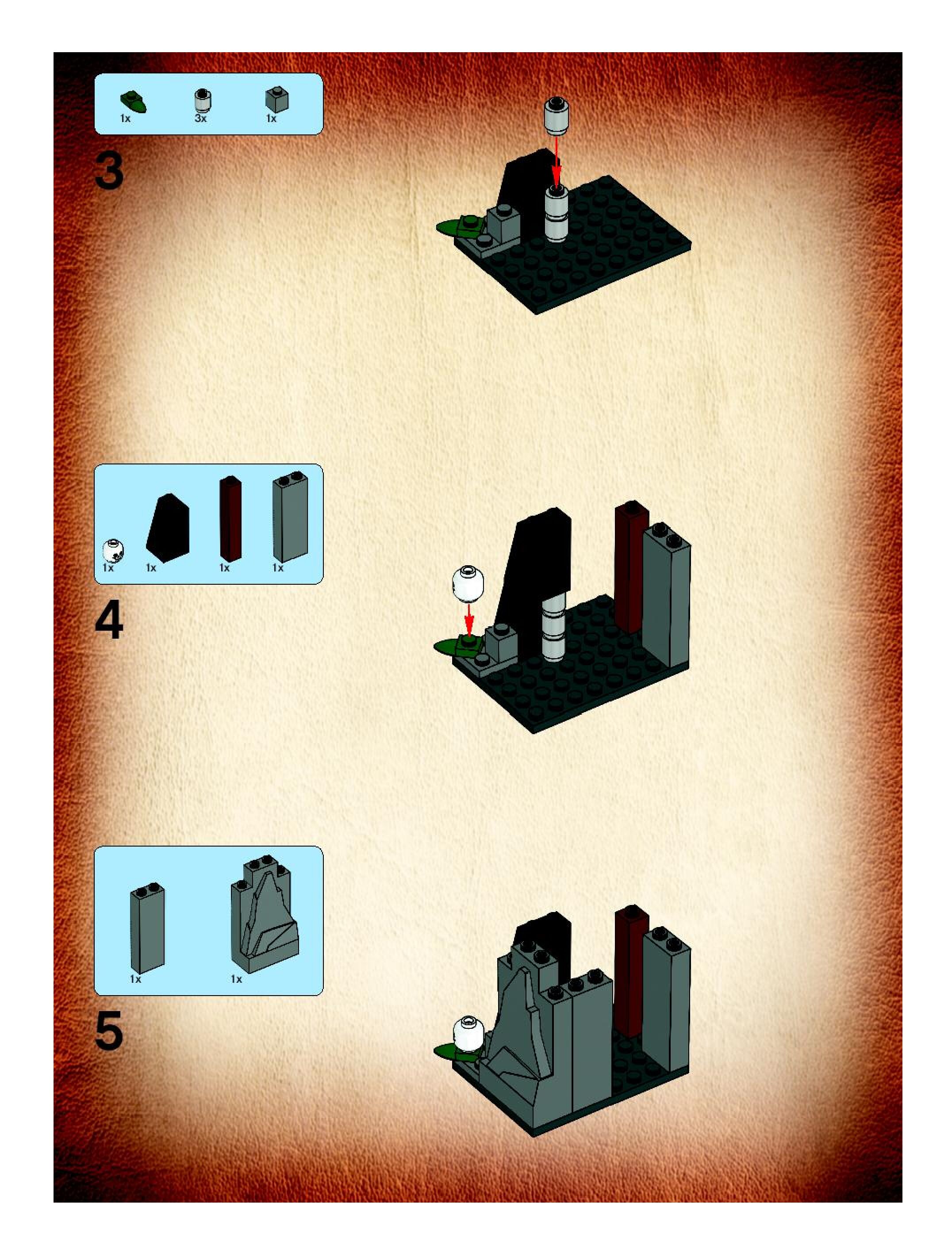 1x 3x 1x

3

1x 1x 1x 1x

4

1x 1x

5