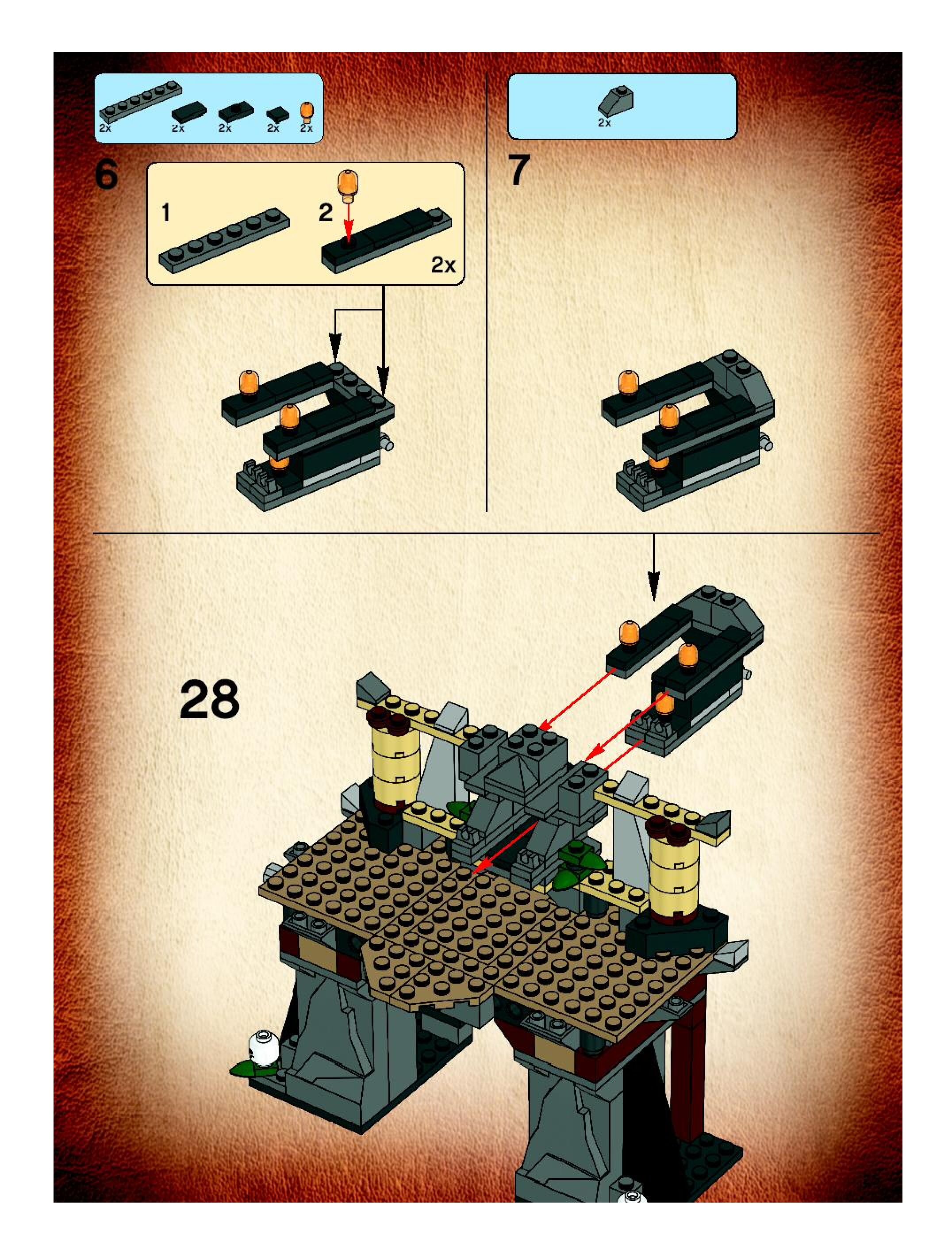 2x 2x 2x 2x 2x

6

1

2

2x

2x

7

28