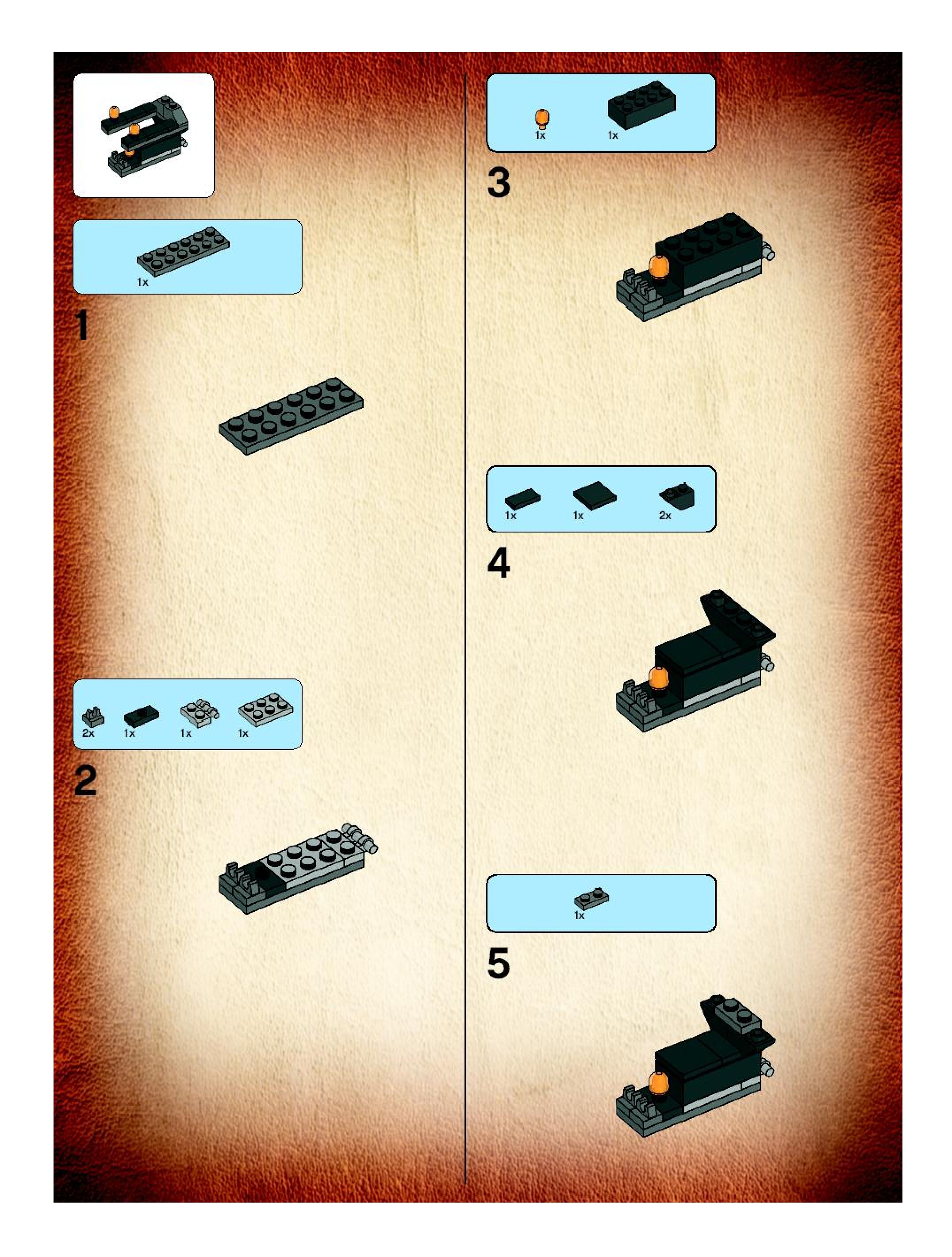 1x

1

2x 1x 1x 1x

2

1x 1x

3

1x 1x 2x

4

1x

5