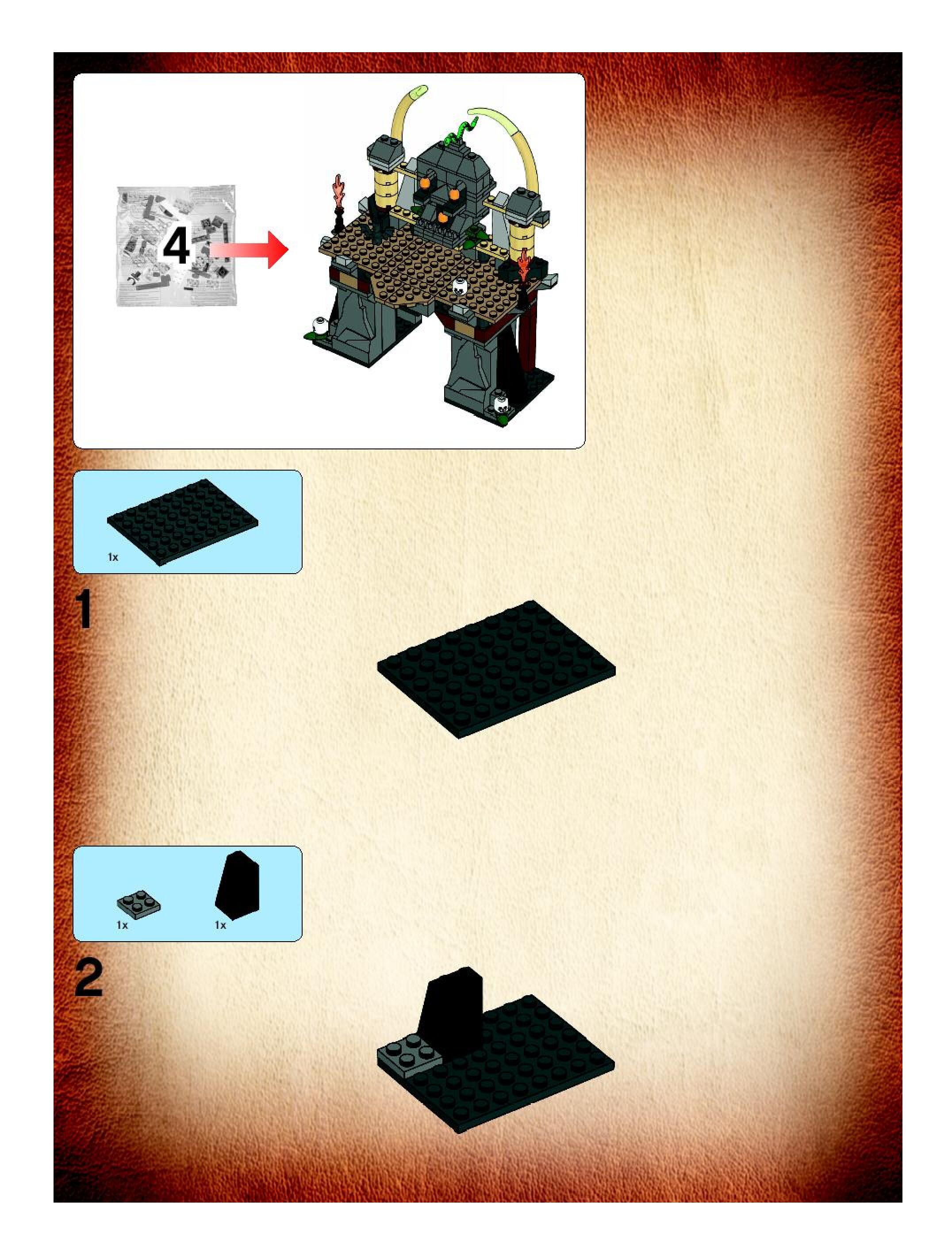 4

1x

1

1x

1x

2