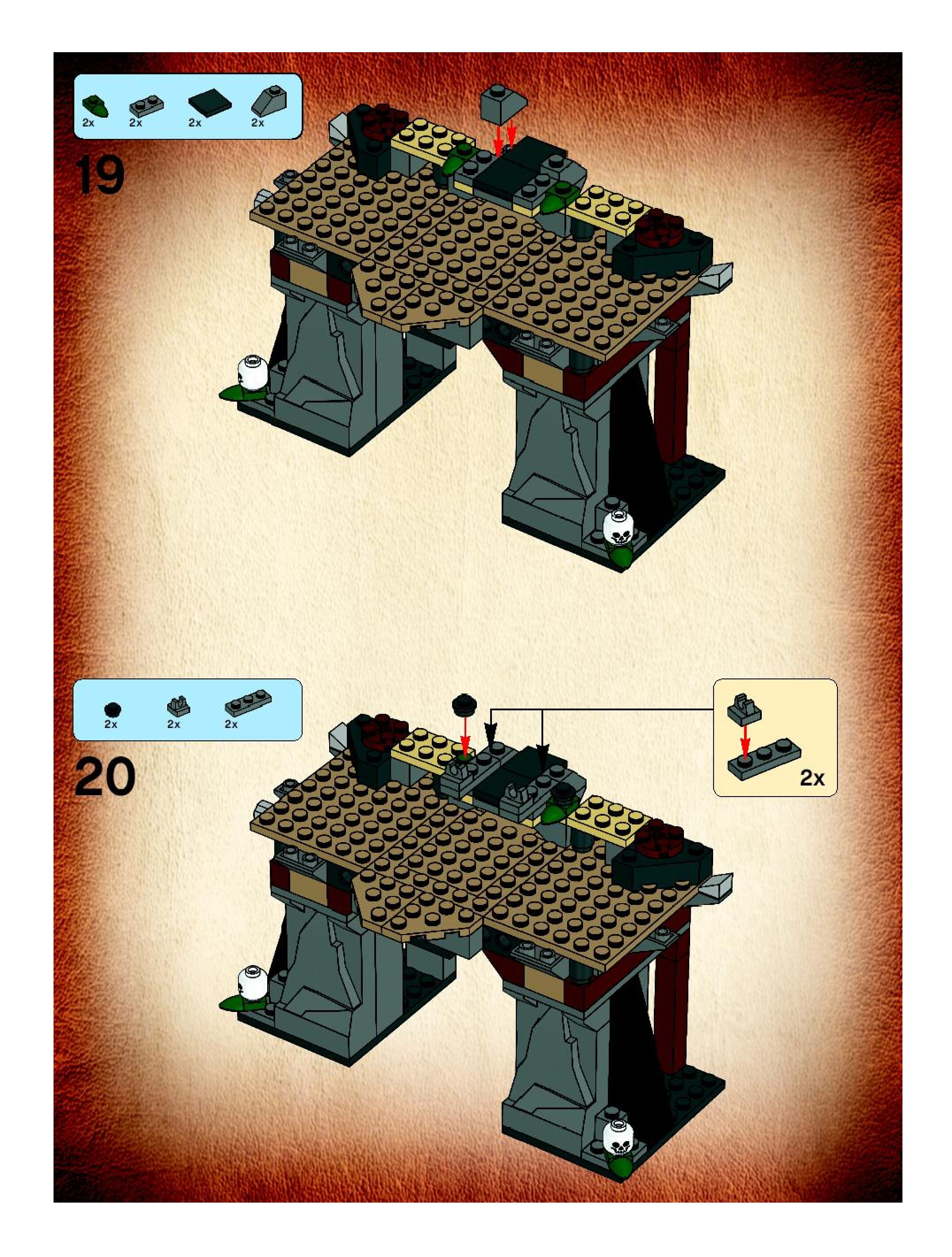 2x 2x 2x 2x

19

2x 2x 2x

20

2x