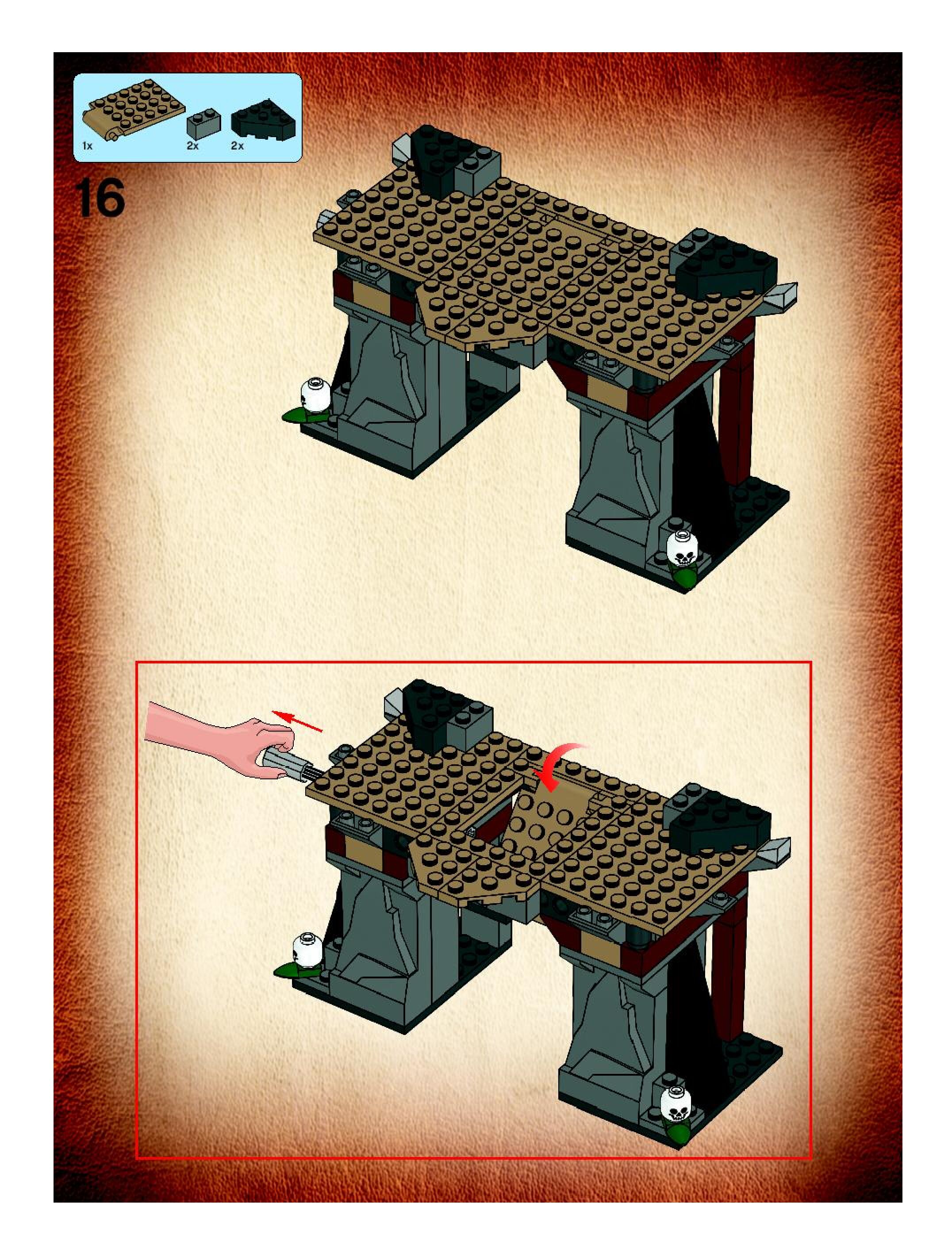 1x
2x
2x
16