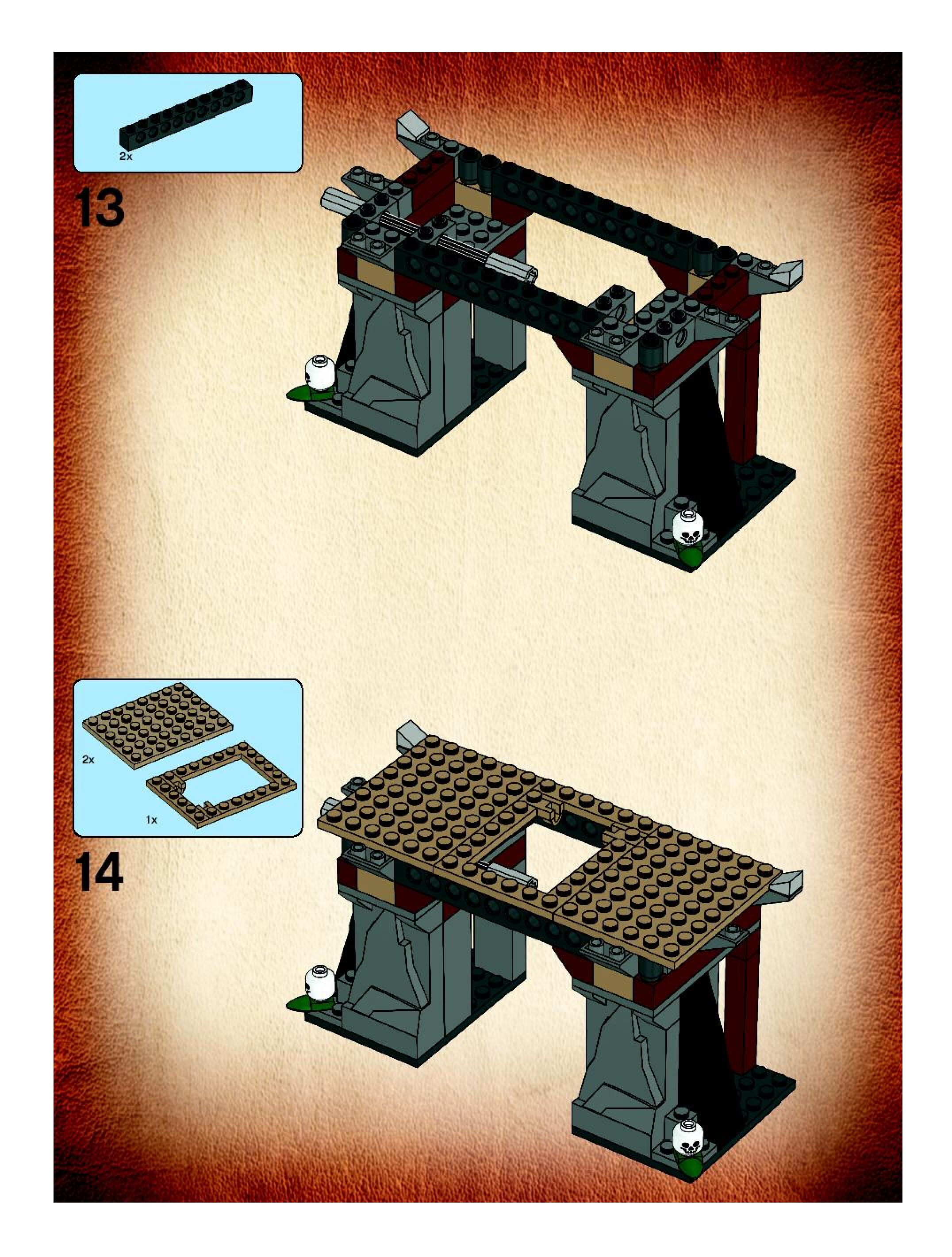 2x
13

2x
1x
14