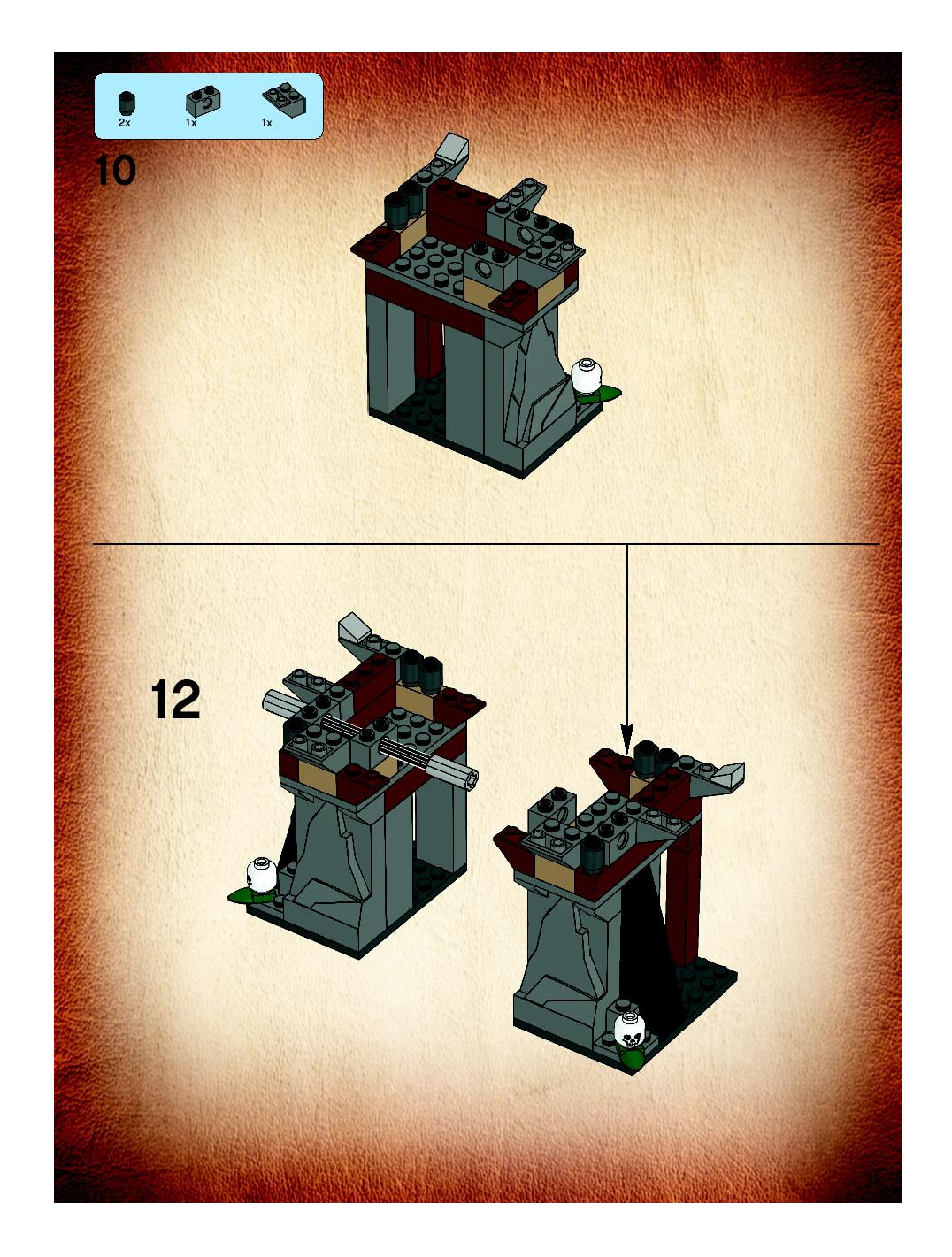 2x 1x 1x

10

12