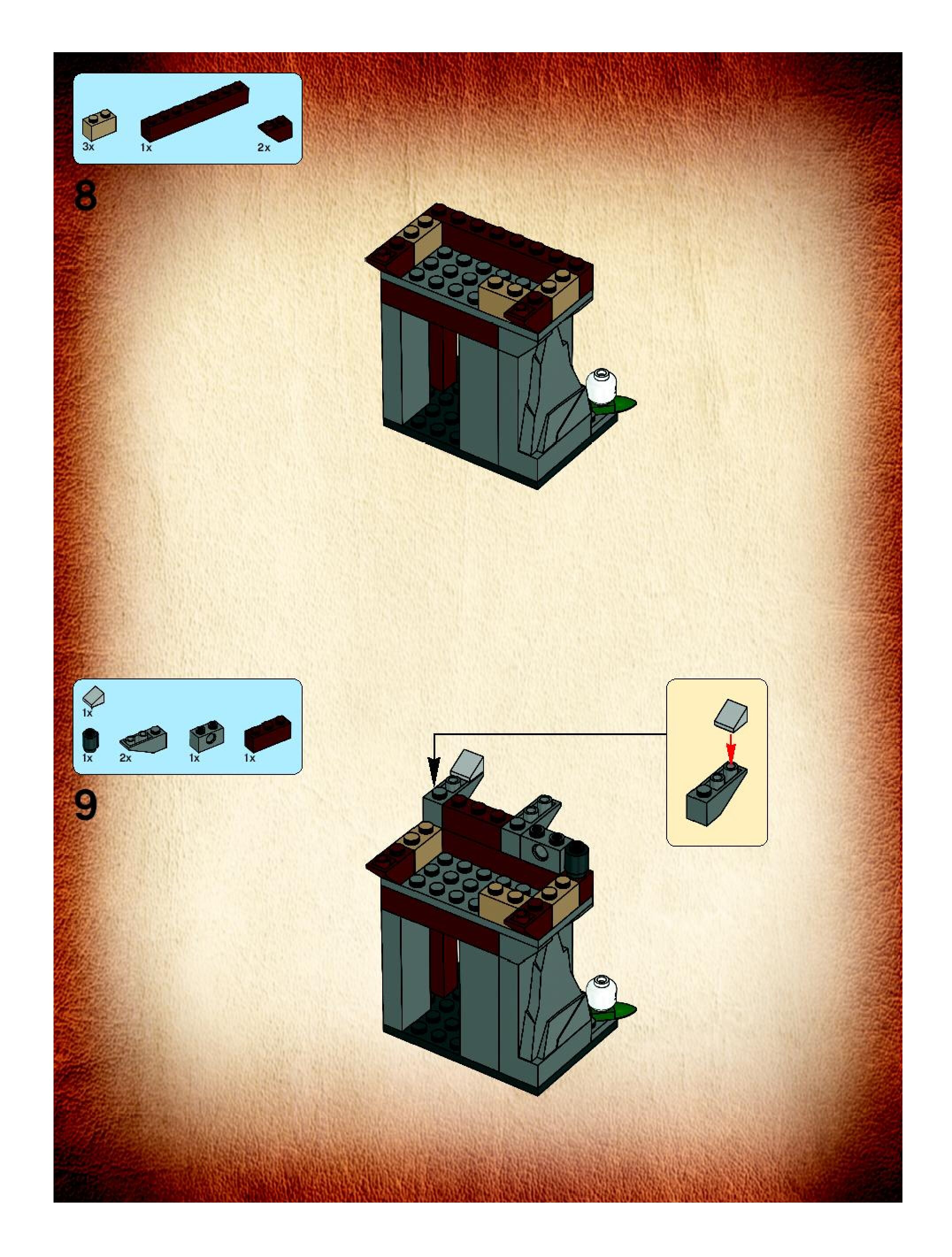 3x 1x 2x

8

1x

1x 2x 1x 1x

9