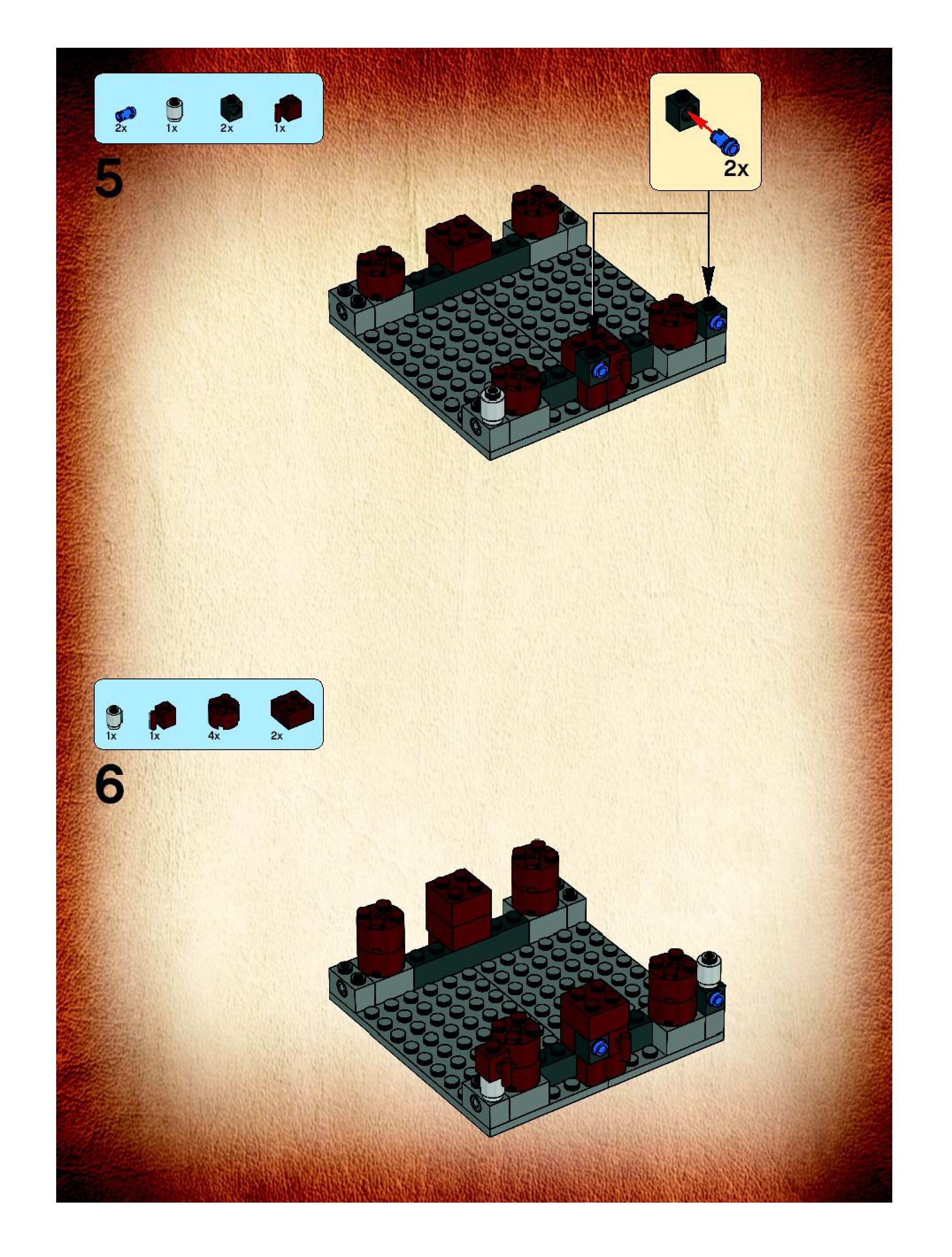 2x 1x 2x 1x

5

2x

1x 1x 4x 2x

6