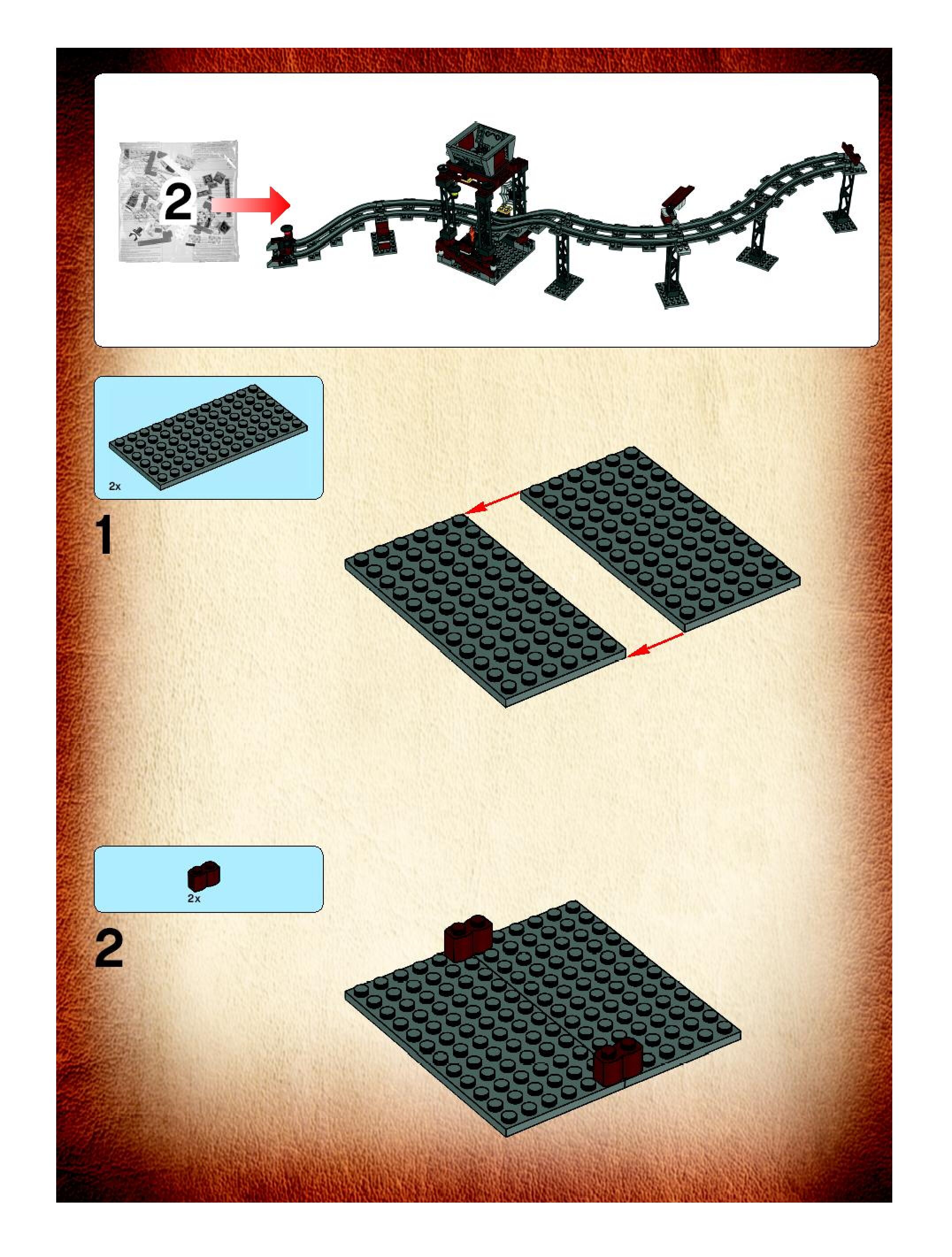 2

2x

1

2x

2